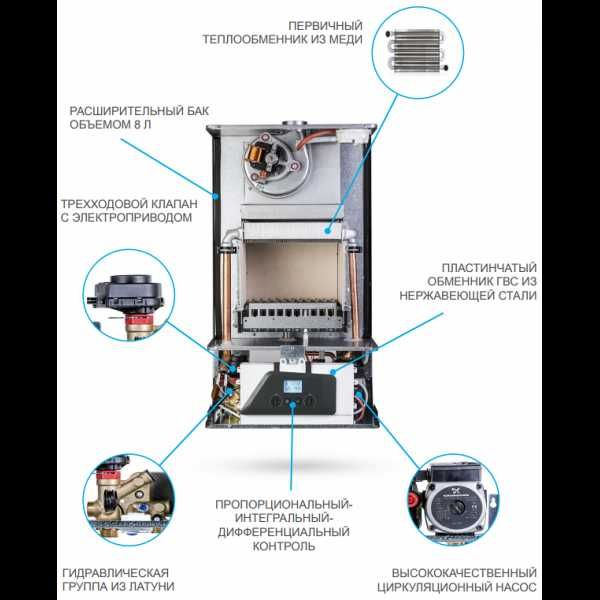 ПЕРВИЧНЫЙ ТЕПЛООБМЕННИК ИЗ МЕДИ

РАСШИРИТЕЛЬНЫЙ БАК ОБЪЕМОМ 8 Л

ТРЕХХОДОВОЙ КЛАПАН С ЭЛЕКТРОПРИВОДОМ

ПЛАСТИНЧАТЫЙ ОБМЕННИК ГВС ИЗ НЕРЖАВЕЮЩЕЙ СТАЛИ

ПРОПОРЦИОНАЛЬНЫЙ-ИНТЕГРАЛЬНЫЙ-ДИФФЕРЕНЦИАЛЬНЫЙ КОНТРОЛЬ

ГИДРАВЛИЧЕСКАЯ ГРУППА ИЗ ЛАТУНИ

ВЫСОКОКАЧЕСТВЕННЫЙ ЦИРКУЛЯЦИОННЫЙ НАСОС