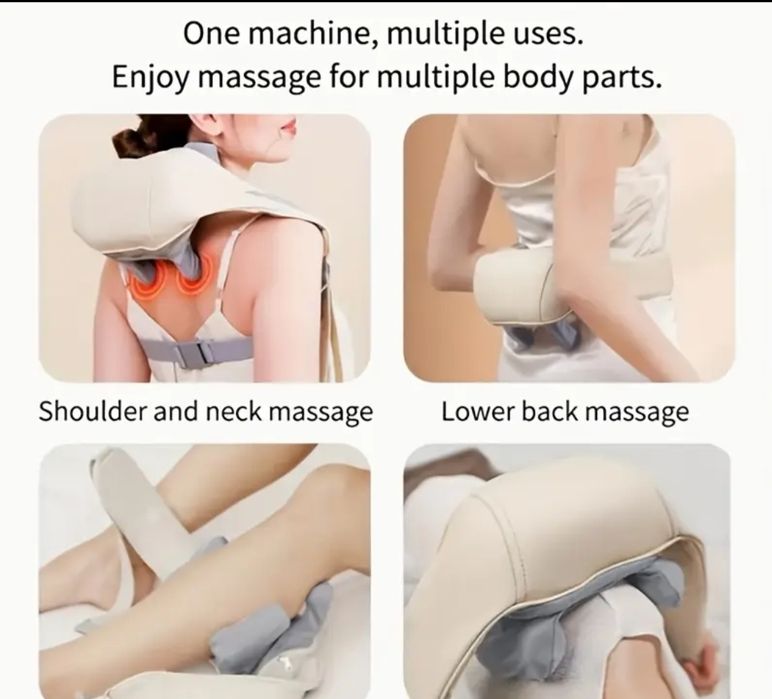 One machine, multiple uses.
Enjoy massage for multiple body parts.

Shoulder and neck massage

Lower back massage