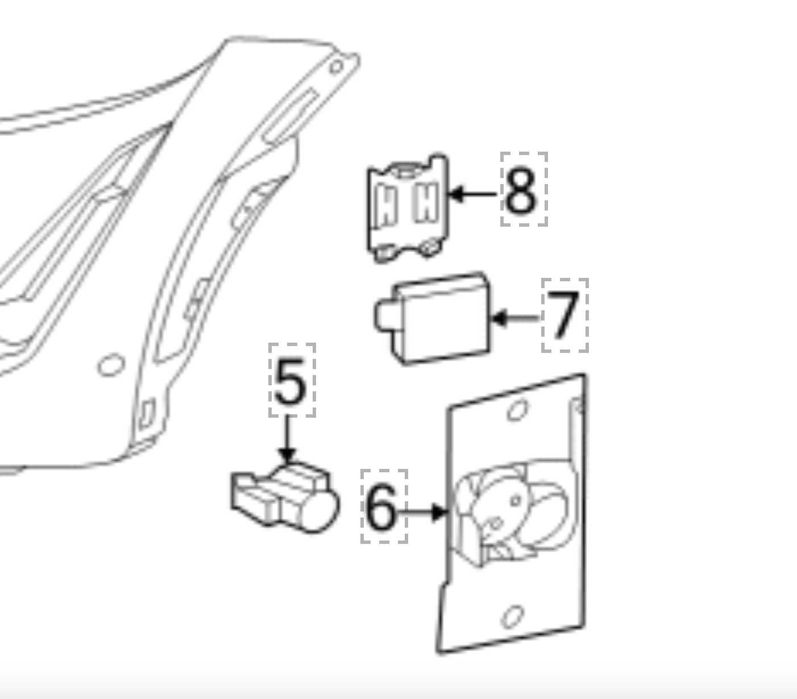 8
7
5
6