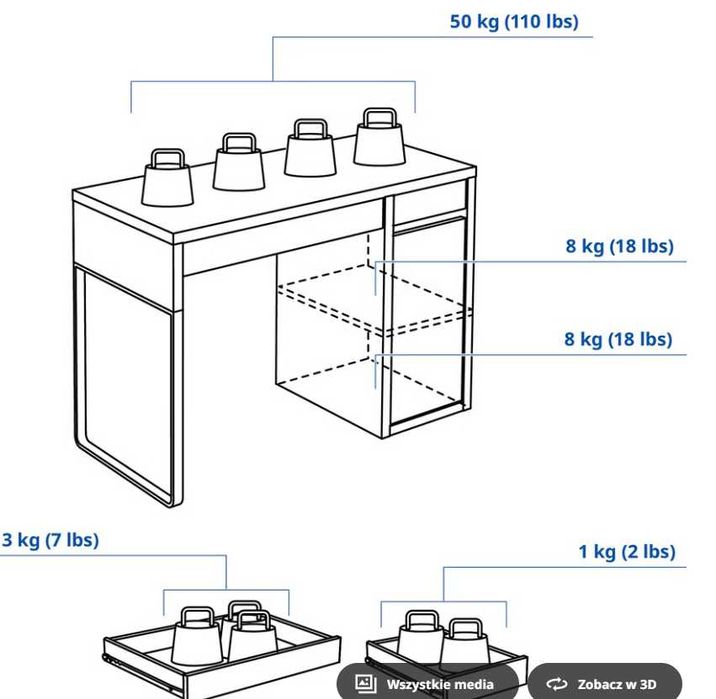 50 kg (110 lbs)

8 kg (18 lbs)

8 kg (18 lbs)

3 kg (7 lbs)

1 kg (2 lbs)

Wszystkie media

Zobacz w 3D