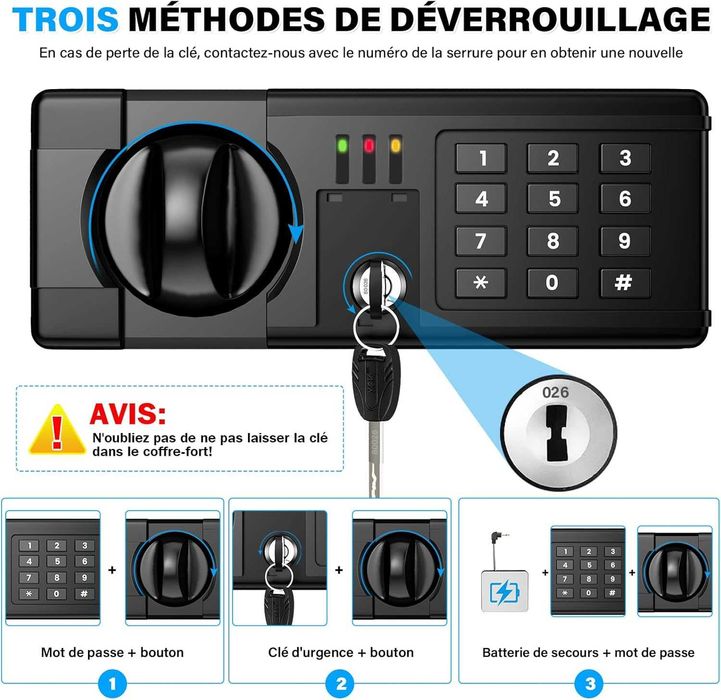 TROIS MÉTHODES DE DÉVERROUILLAGE

En cas de perte de la clé, contactez-nous avec le numéro de la serrure pour en obtenir une nouvelle

1 2 3
4 5 6
7 8 9
* 0 #

026

AVIS:
N'oubliez pas de ne pas laisser la clé dans le coffre-fort!

1 2 3
4 5 6
7 8 9
* 0 #
+

Mot de passe + bouton

1

+

Clé d'urgence + bouton

2

+
1 2 3
4 5 6
7 8 9
* 0 #
+

Batterie de secours + mot de passe

3