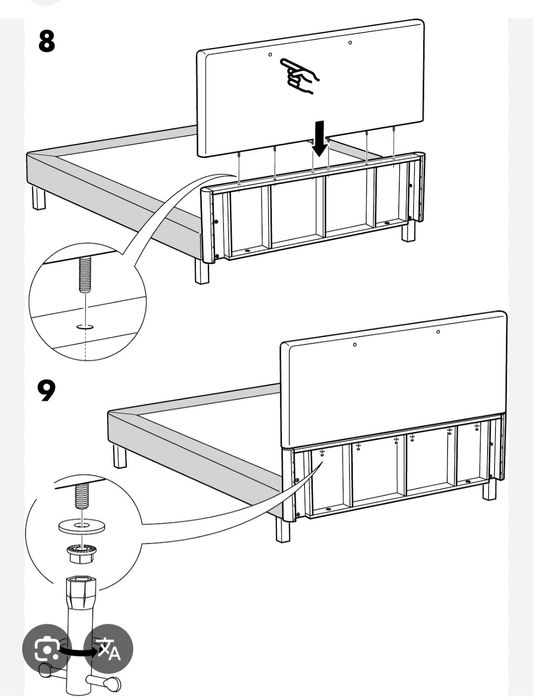 8

9