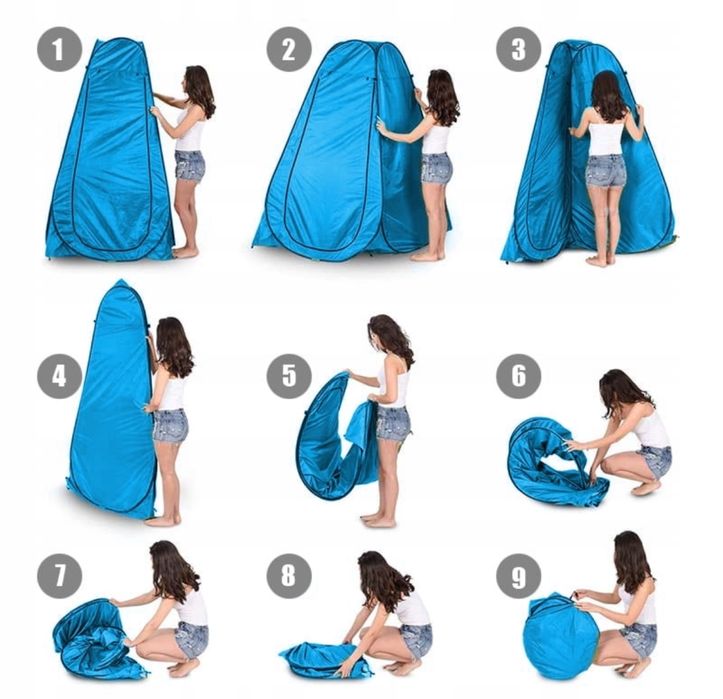 1
2
3
4
5
6
7
8
9