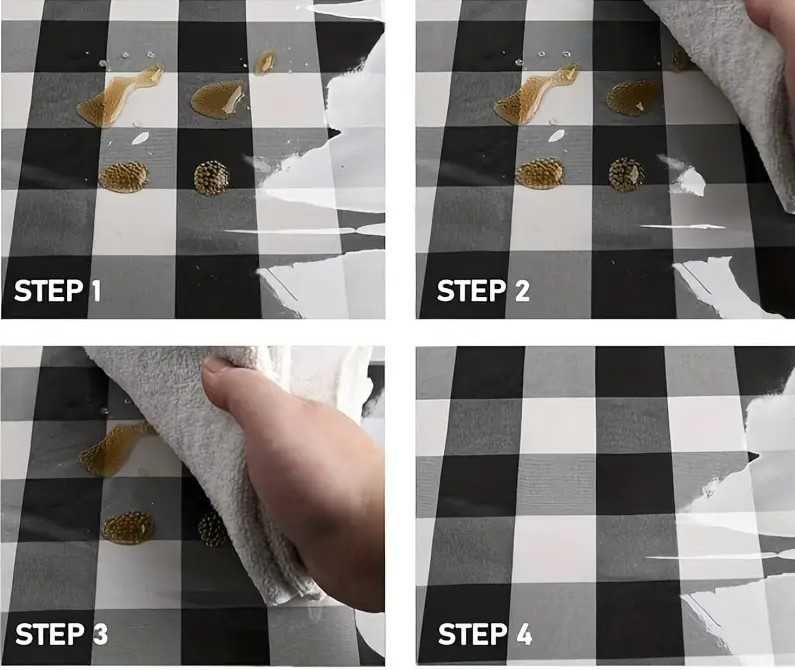 STEP 1

STEP 2

STEP 3

STEP 4