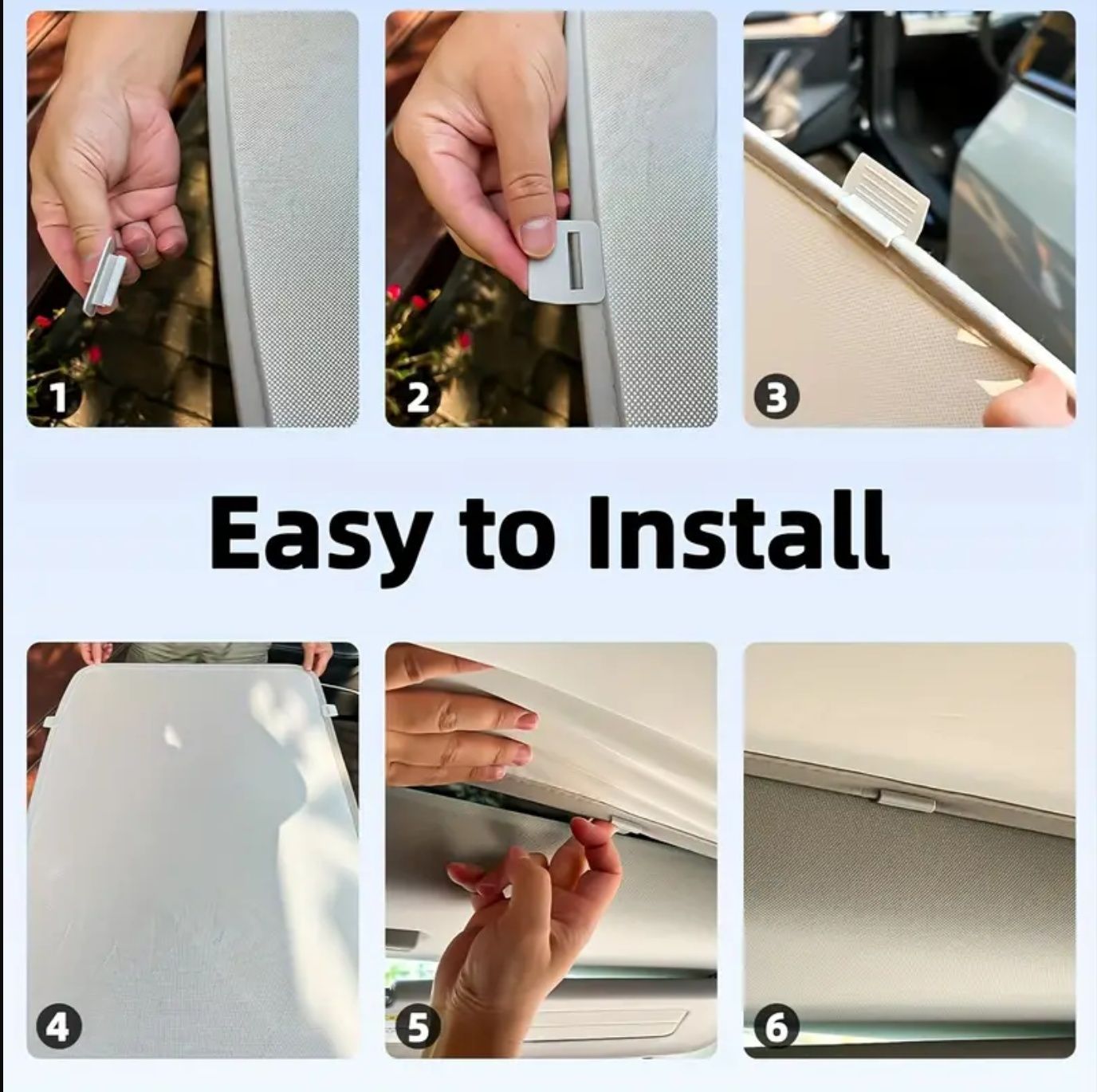 1

2

3

Easy to Install

4

5

6