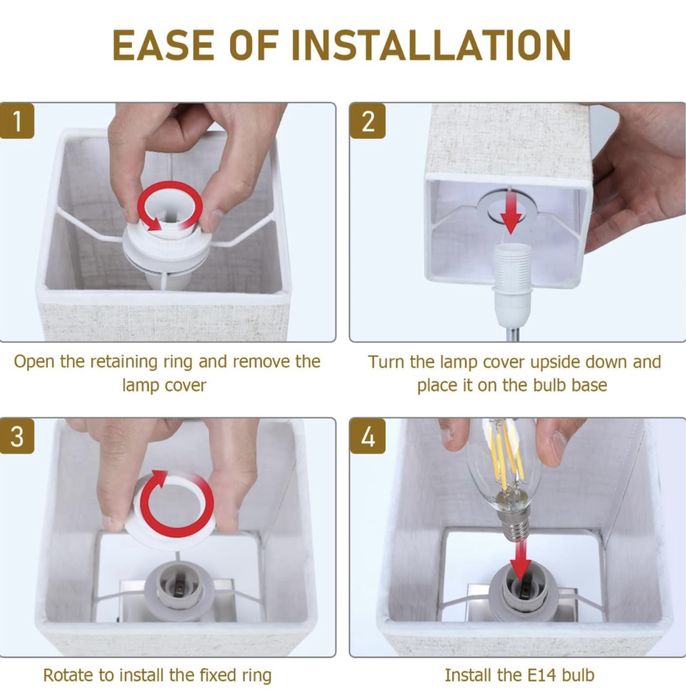 EASE OF INSTALLATION

1

Open the retaining ring and remove the lamp cover

2

Turn the lamp cover upside down and place it on the bulb base

3

Rotate to install the fixed ring

4

Install the E14 bulb