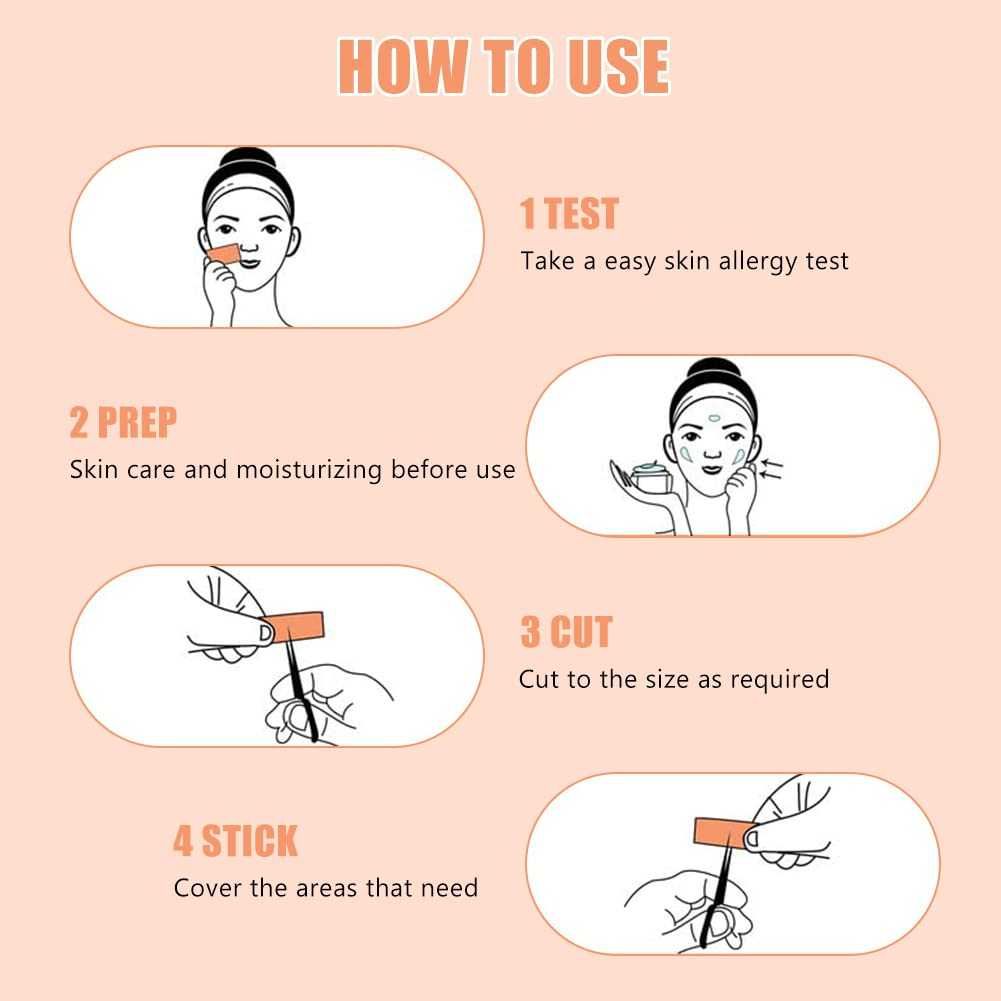 HOW TO USE

1 TEST
Take a easy skin allergy test

2 PREP
Skin care and moisturizing before use

3 CUT
Cut to the size as required

4 STICK
Cover the areas that need