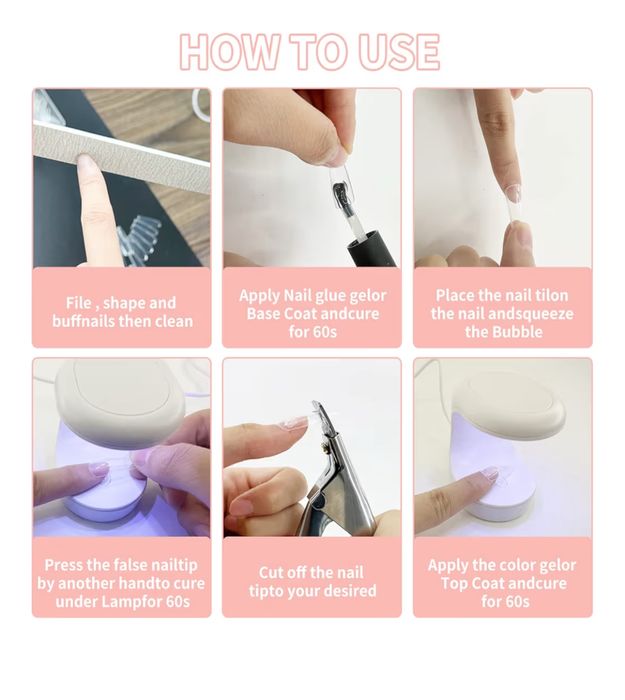 HOW TO USE

File , shape and buffnails then clean

Apply Nail glue gelor Base Coat andcure for 60s

Place the nail tilon the nail andsqueeze the Bubble

Press the false nailtip by another handto cure under Lampfor 60s

Cut off the nail tipto your desired

Apply the color gelor Top Coat andcure for 60s