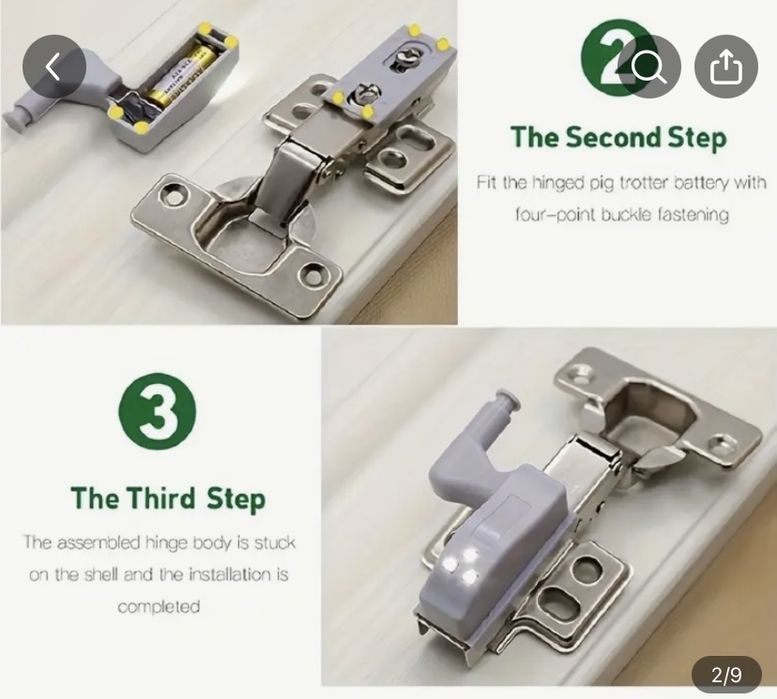 2

The Second Step

Fit the hinged pig trotter battery with four-point buckle fastening

3

The Third Step

The assembled hinge body is stuck on the shell and the installation is completed

2/9