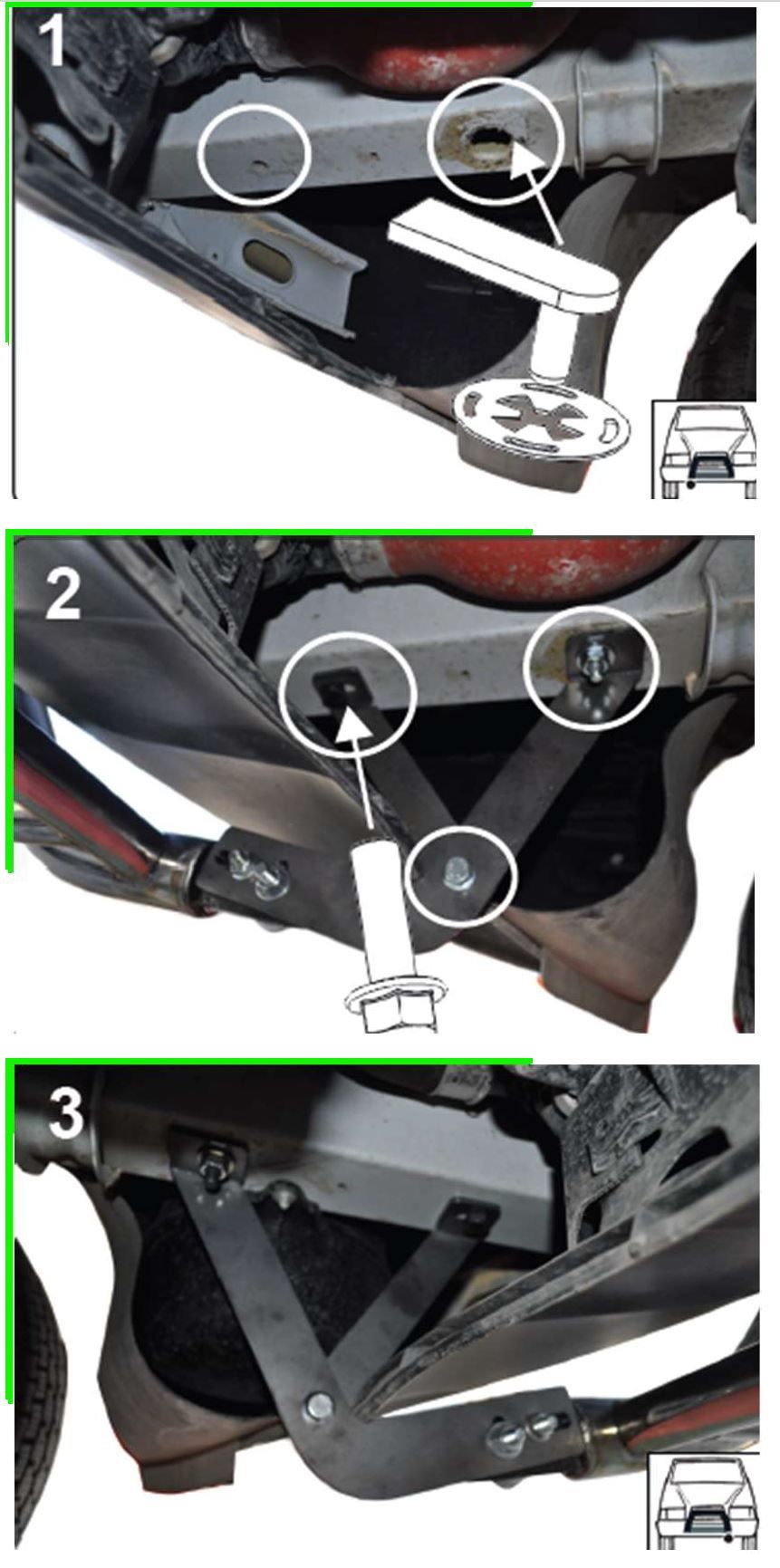 1

2

3