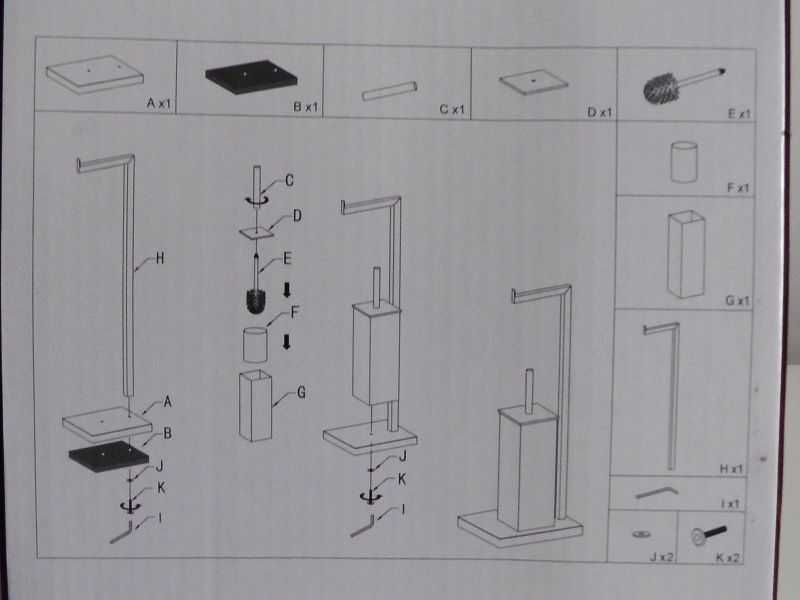 A x1
B x1
C x1
D x1
E x1
F x1
G x1
H x1
I x1
J x2
K x2

H
A
B
J
K
I

C
D
E
F
G

J
K
I