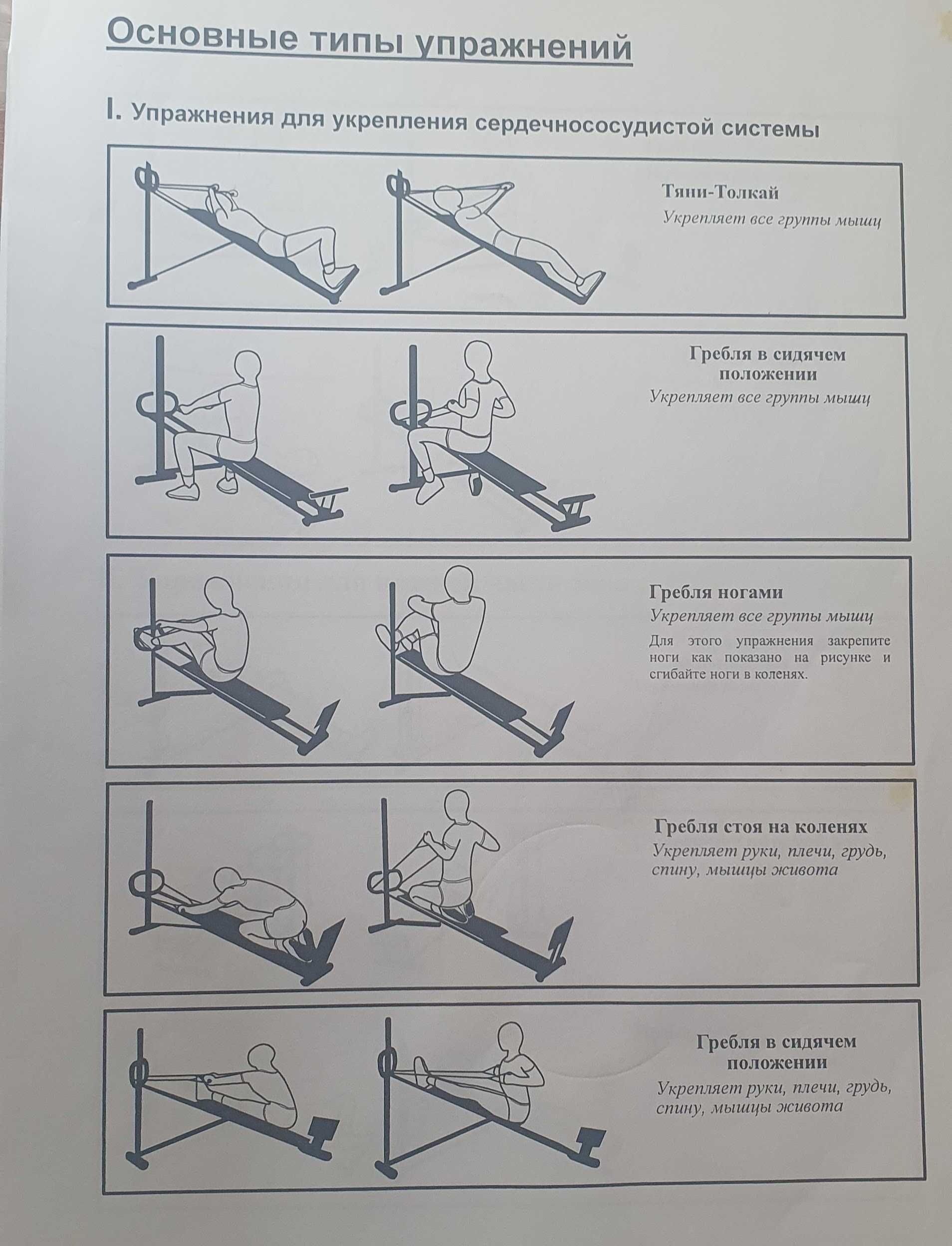 Основные типы упражнений

I. Упражнения для укрепления сердечнососудистой системы

Тяни-Толкай
Укрепляет все группы мышц

Гребля в сидячем положении
Укрепляет все группы мышц

Гребля ногами
Укрепляет все группы мышц
Для этого упражнения закрепите ноги как показано на рисунке и сгибайте ноги в коленях.

Гребля стоя на коленях
Укрепляет руки, плечи, грудь, спину, мышцы живота

Гребля в сидячем положении
Укрепляет руки, плечи, грудь, спину, мышцы живота