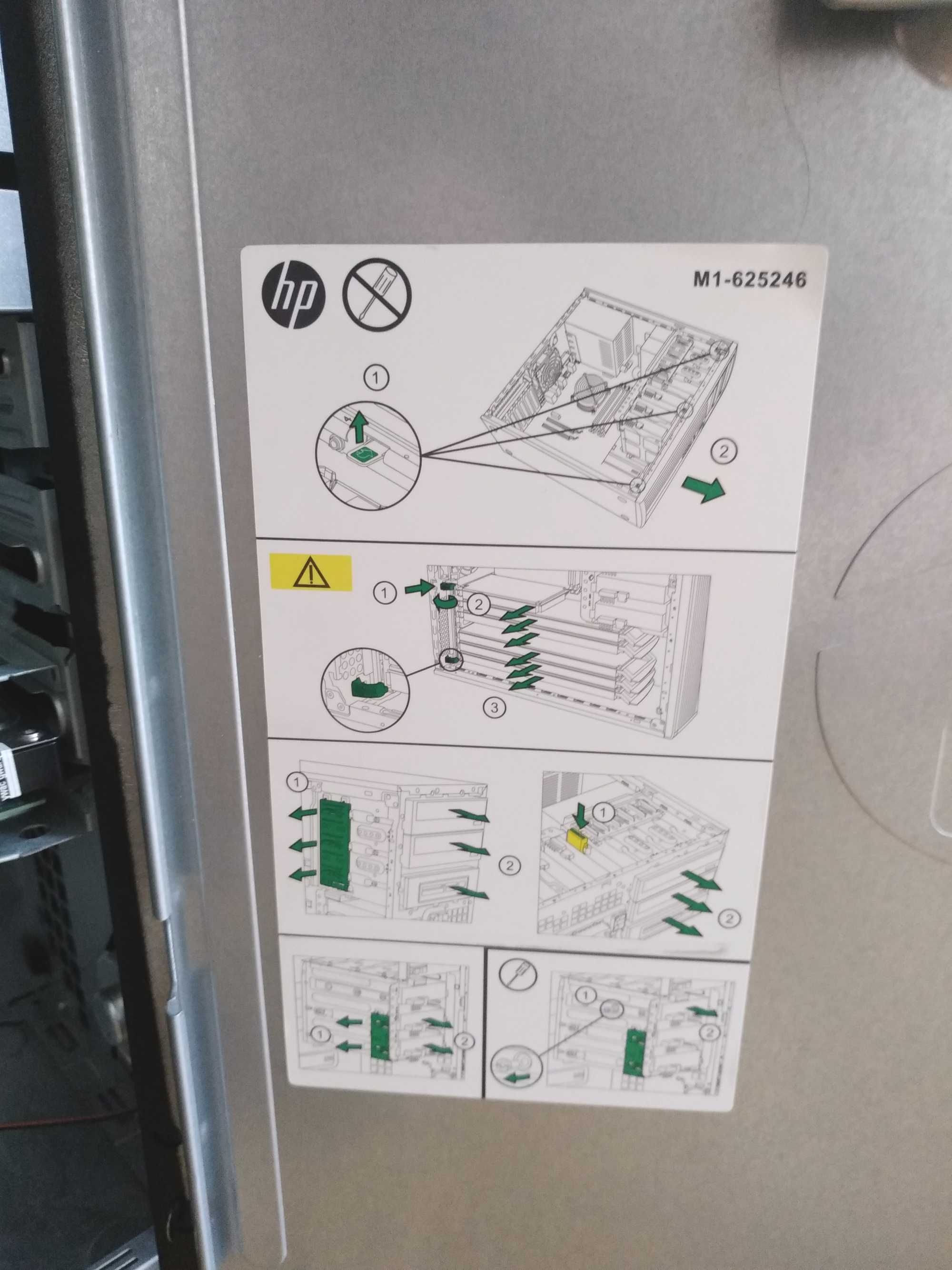 hp

M1-625246

1

2

1

2

3

1

2

1

2

1

2

1

2