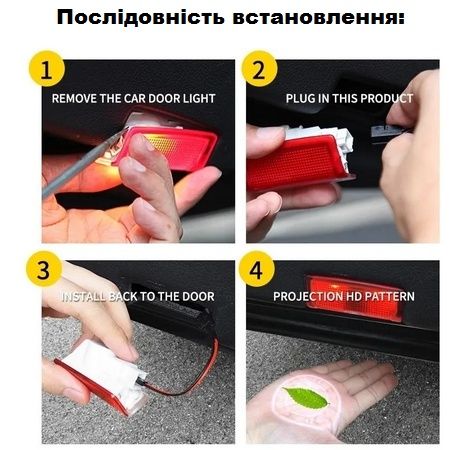 Послідовність встановлення:

1
REMOVE THE CAR DOOR LIGHT

2
PLUG IN THIS PRODUCT

3
INSTALL BACK TO THE DOOR

4
PROJECTION HD PATTERN