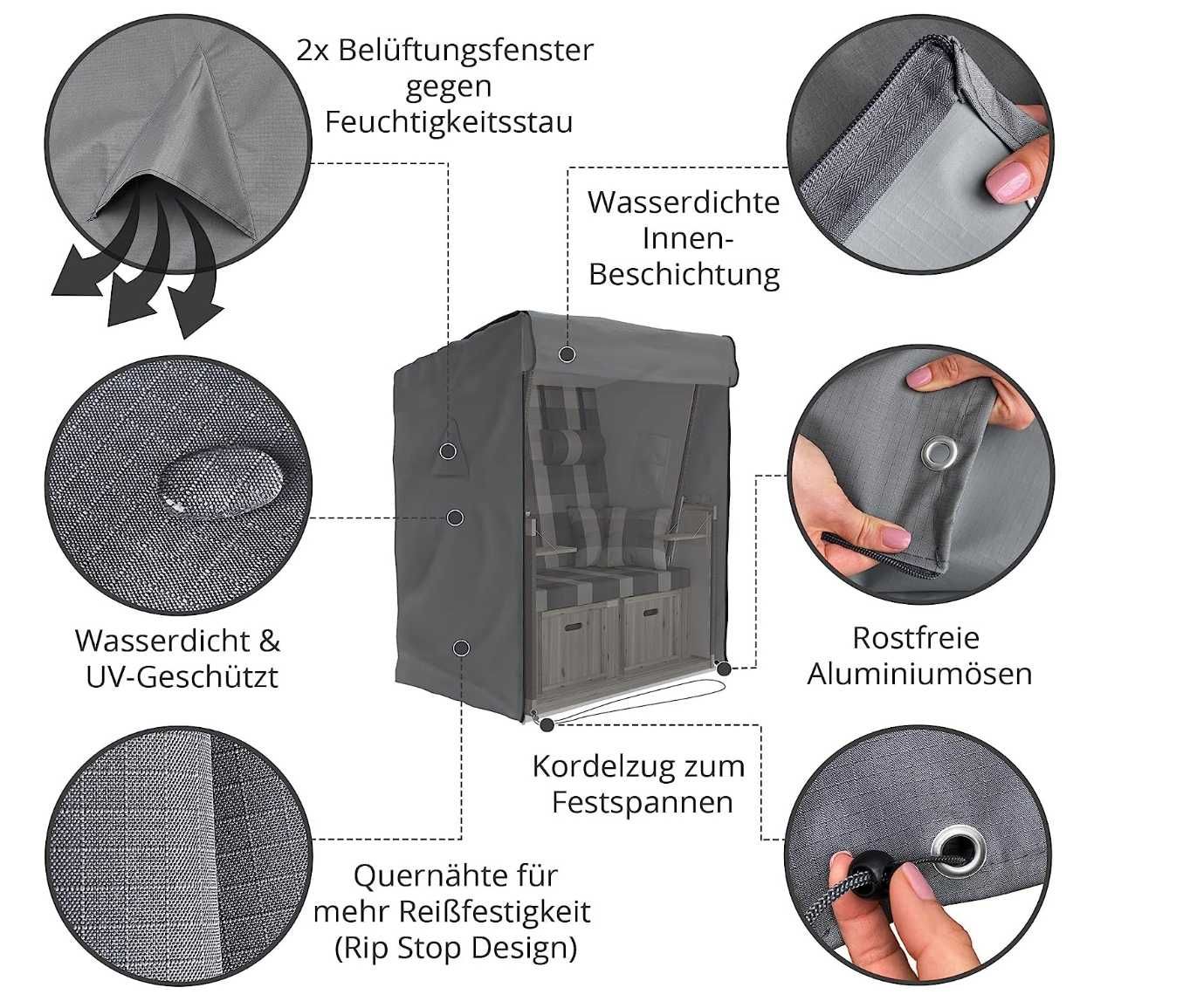 2x Belüftungsfenster gegen Feuchtigkeitsstau

Wasserdichte Innen-Beschichtung

Wasserdicht & UV-Geschützt

Rostfreie Aluminiumösen

Kordelzug zum Festspannen

Quernähte für mehr Reißfestigkeit (Rip Stop Design)