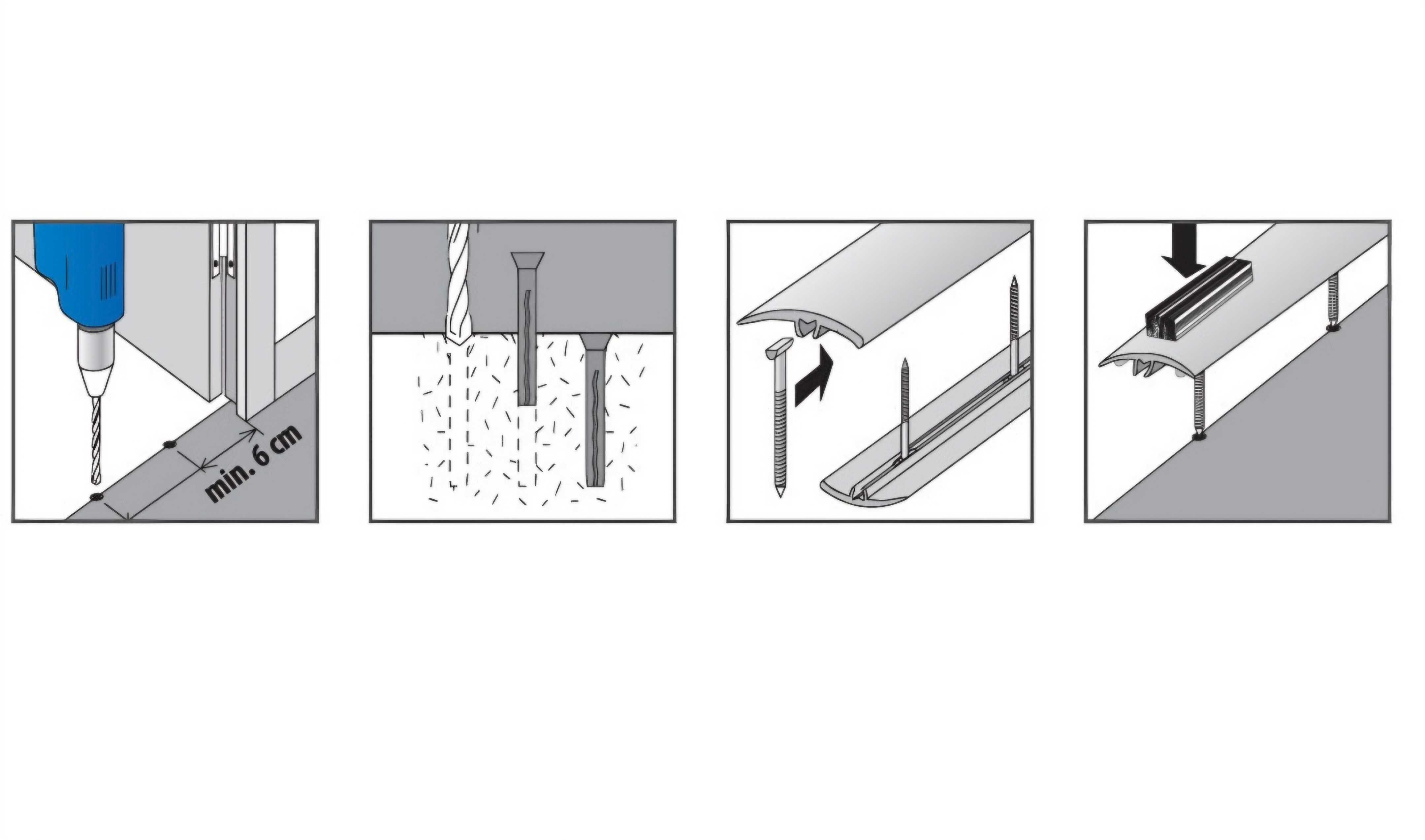 min. 6 cm