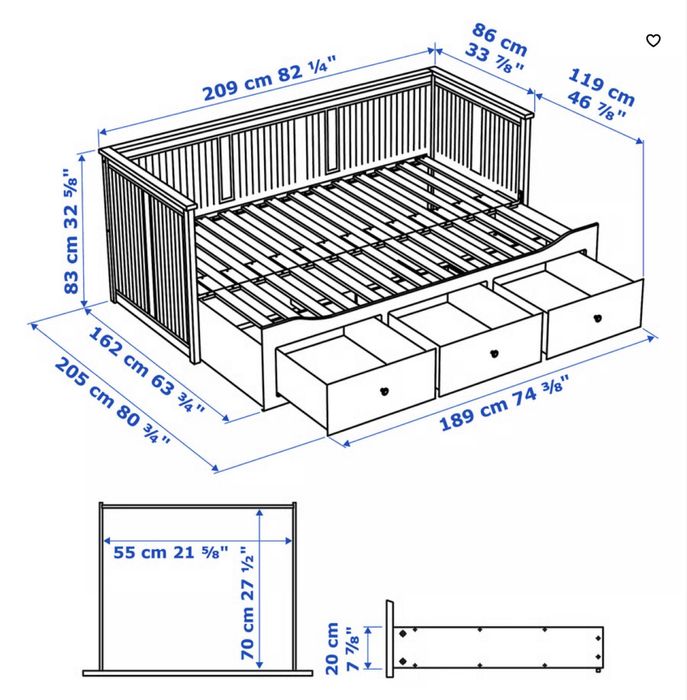 209 cm 82 ¼"

86 cm
33 ⅞"

119 cm
46 ⅞"

83 cm 32 ⅝"

162 cm 63 ¾"

205 cm 80 ¾"

189 cm 74 ⅜"

55 cm 21 ⅝"

70 cm 27 ½"

20 cm
7 ⅞"