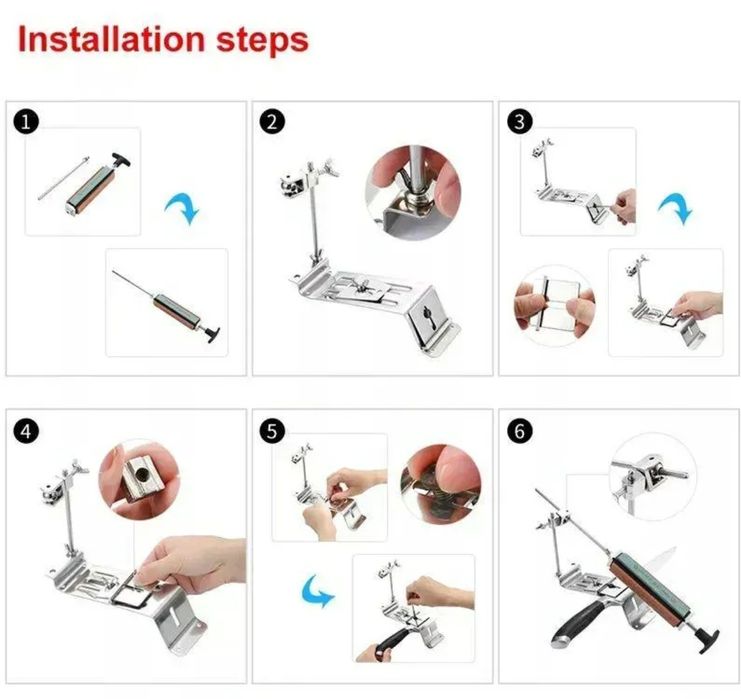 Installation steps

1

2

3

4

5

6