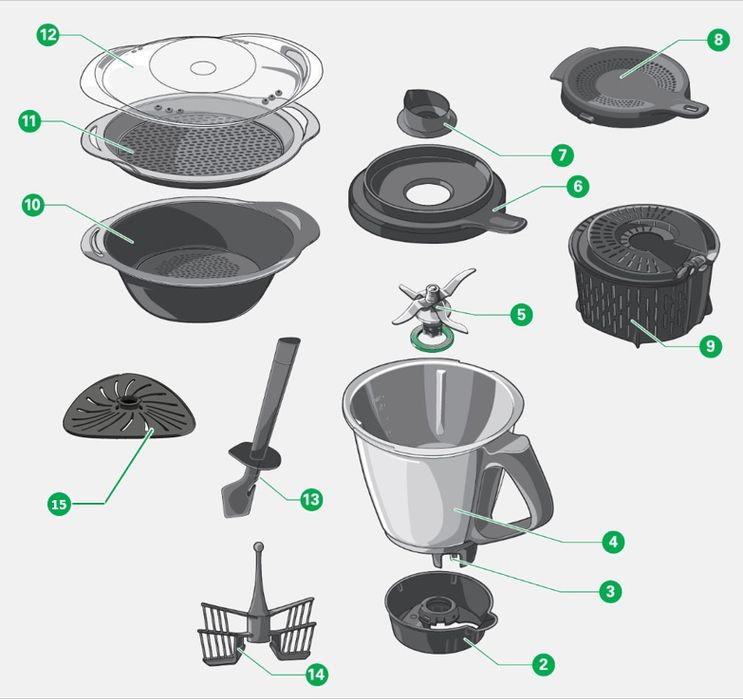 12
11
10
15
13
14
8
7
6
5
9
4
3
2