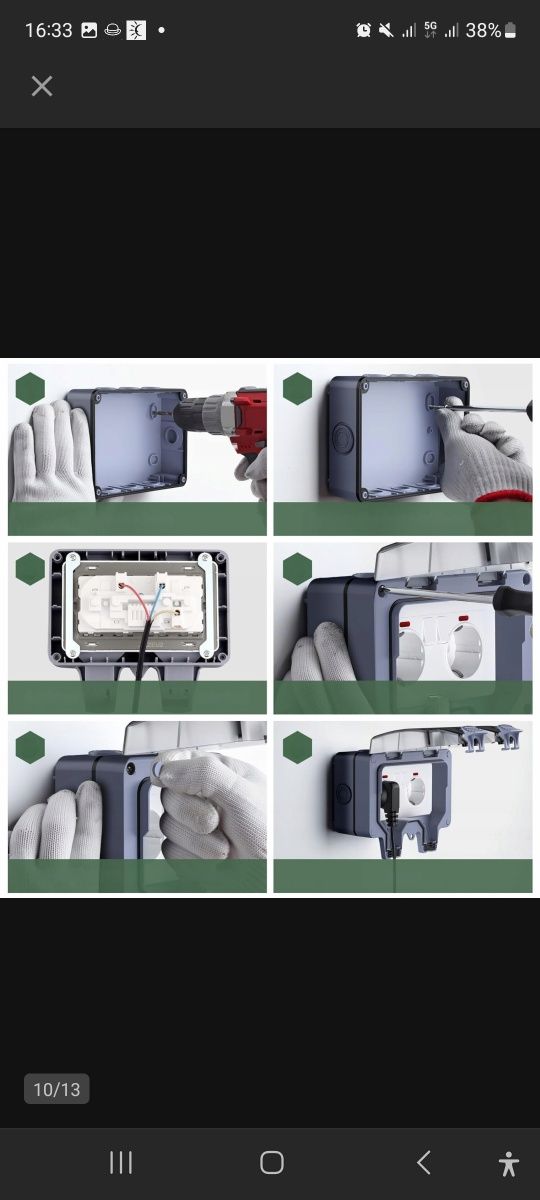 16:33 5G 38%

10/13