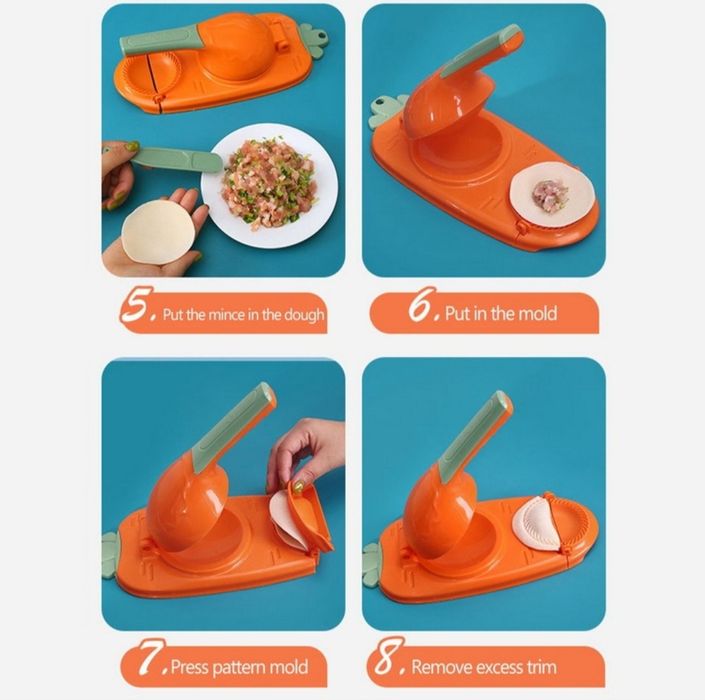 5. Put the mince in the dough

6. Put in the mold

7. Press pattern mold

8. Remove excess trim