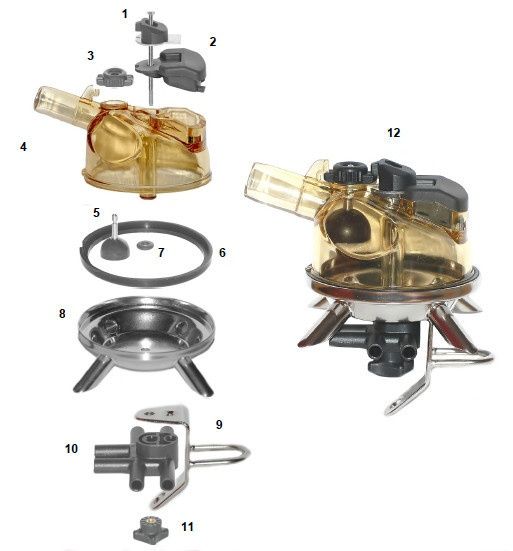 1
2
3
4
12
5
7
6
8
9
10
11