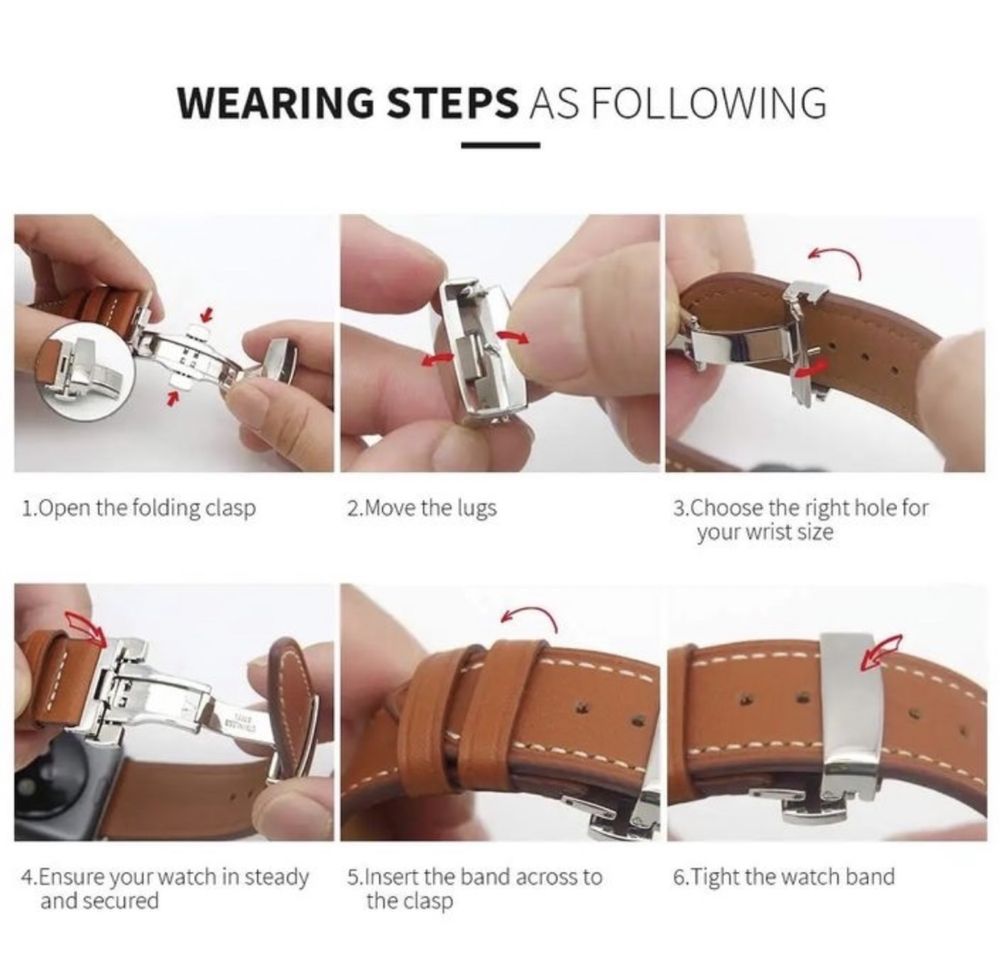 WEARING STEPS AS FOLLOWING

1.Open the folding clasp

2.Move the lugs

3.Choose the right hole for your wrist size

4.Ensure your watch in steady and secured

5.Insert the band across to the clasp

6.Tight the watch band