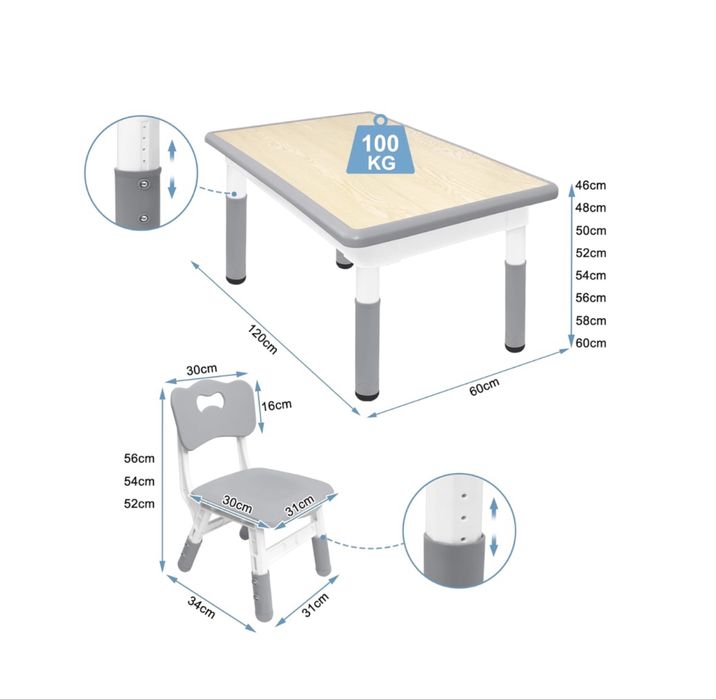 100 KG

46cm
48cm
50cm
52cm
54cm
56cm
58cm
60cm

120cm

60cm

30cm

16cm

56cm
54cm
52cm

30cm

31cm

34cm

31cm