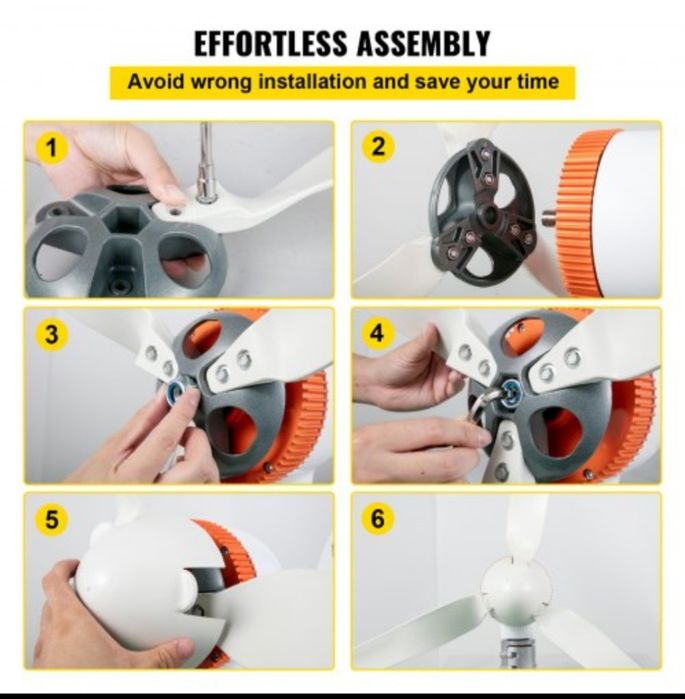 EFFORTLESS ASSEMBLY

Avoid wrong installation and save your time

1

2

3

4

5

6