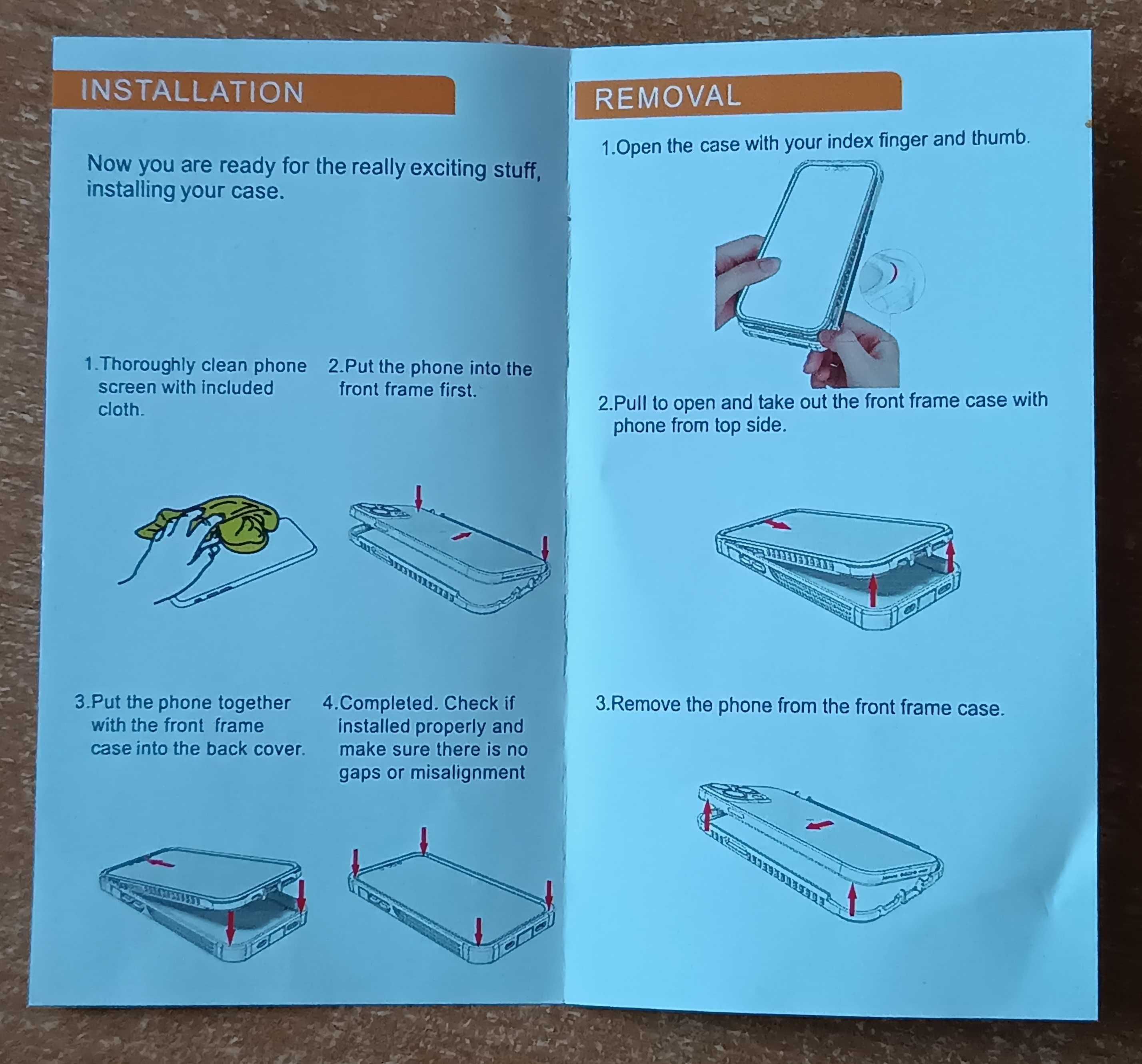 INSTALLATION

Now you are ready for the really exciting stuff, installing your case.

1.Thoroughly clean phone screen with included cloth.

2.Put the phone into the front frame first.

3.Put the phone together with the front frame case into the back cover.

4.Completed. Check if installed properly and make sure there is no gaps or misalignment

REMOVAL

1.Open the case with your index finger and thumb.

2.Pull to open and take out the front frame case with phone from top side.

3.Remove the phone from the front frame case.