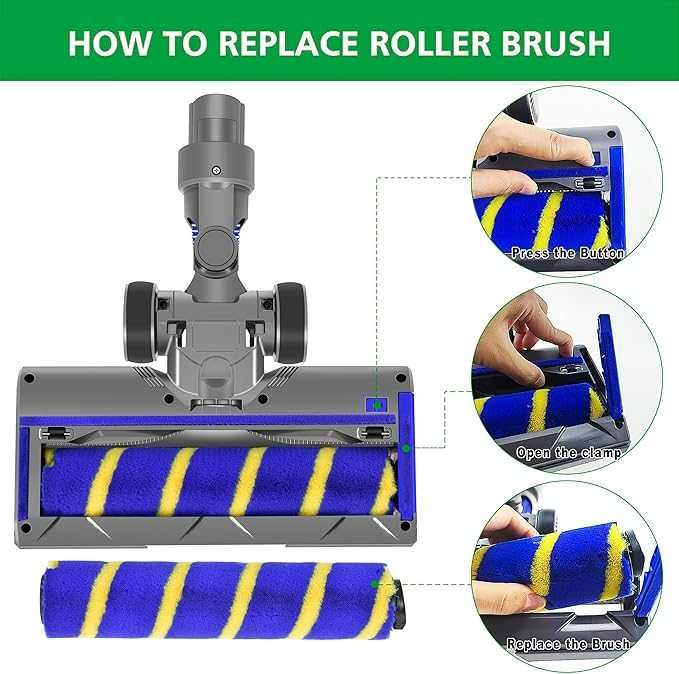 HOW TO REPLACE ROLLER BRUSH

Press the Button

Open the clamp

Replace the Brush