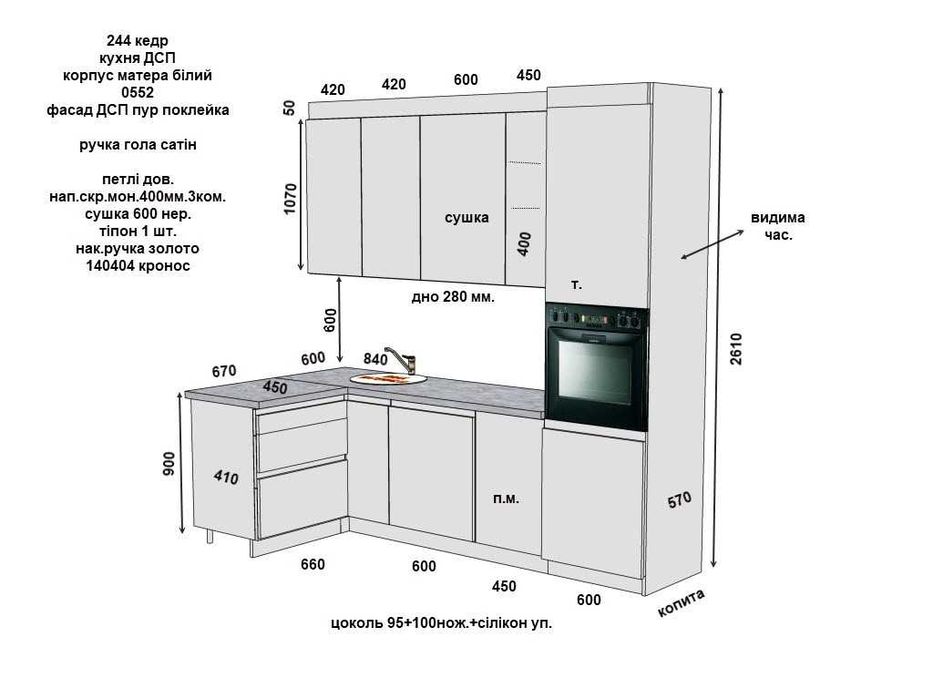 244 кедр
кухня ДСП
корпус матера білий
0552
фасад ДСП пур поклейка

ручка гола сатін

петлі дов.
нап.скр.мон.400мм.3ком.
сушка 600 нер.
тіпон 1 шт.
нак.ручка золото
140404 кронос

420 420 600 450

50

1070

сушка

400

видима час.

т.

дно 280 мм.

600

2610

670 600 840

450

900

410

п.м.

570

660 600 450 600

копита

цоколь 95+100нож.+сілікон уп.