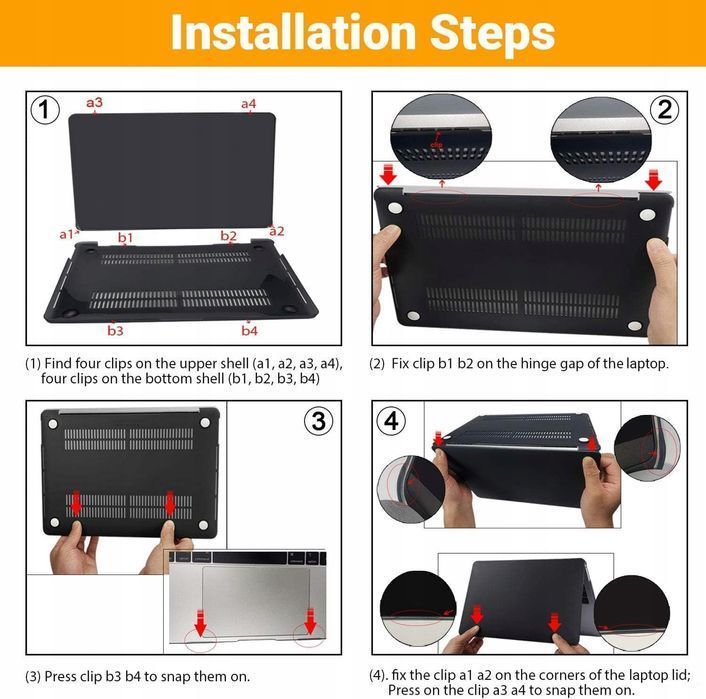 Installation Steps

1
a3
a4
a1
b1
b2
a2
b3
b4

(1) Find four clips on the upper shell (a1, a2, a3, a4), four clips on the bottom shell (b1, b2, b3, b4)

2
clip

(2) Fix clip b1 b2 on the hinge gap of the laptop.

3

(3) Press clip b3 b4 to snap them on.

4

(4). fix the clip a1 a2 on the corners of the laptop lid; Press on the clip a3 a4 to snap them on.