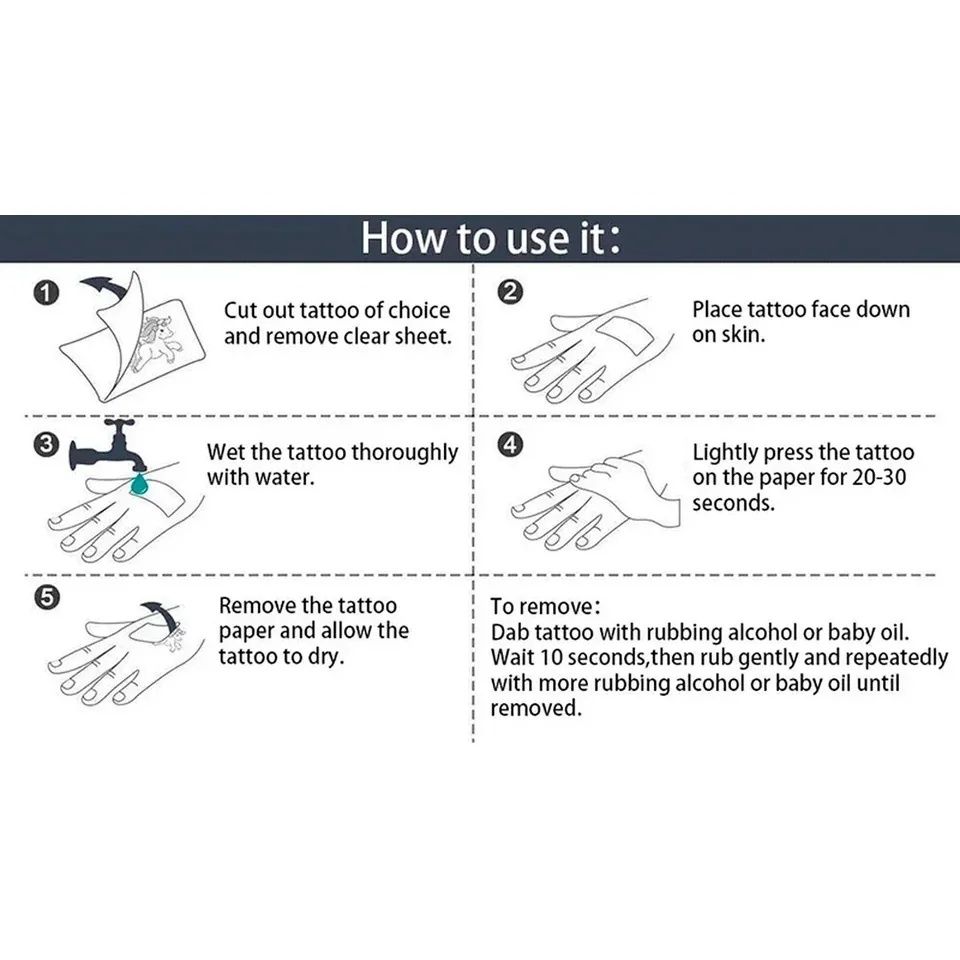 How to use it:

1 Cut out tattoo of choice and remove clear sheet.

2 Place tattoo face down on skin.

3 Wet the tattoo thoroughly with water.

4 Lightly press the tattoo on the paper for 20-30 seconds.

5 Remove the tattoo paper and allow the tattoo to dry.

To remove:
Dab tattoo with rubbing alcohol or baby oil. Wait 10 seconds,then rub gently and repeatedly with more rubbing alcohol or baby oil until removed.