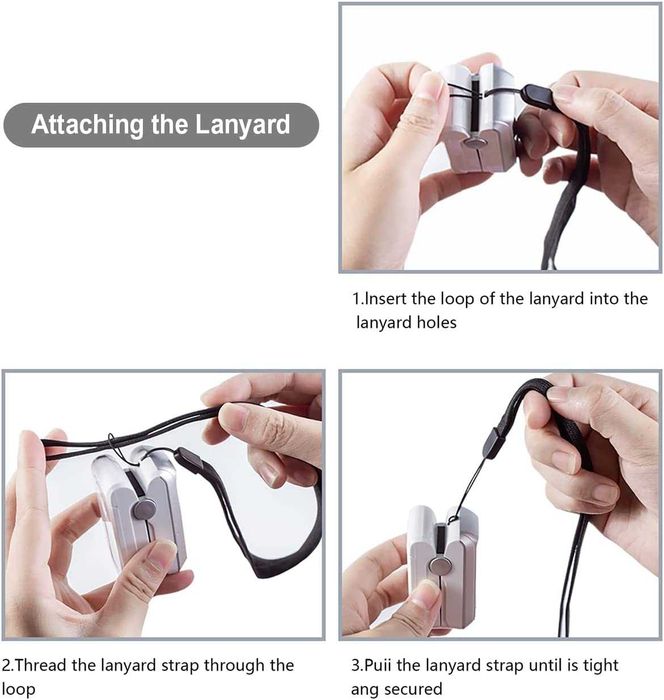 Attaching the Lanyard

1.Insert the loop of the lanyard into the lanyard holes

2.Thread the lanyard strap through the loop

3.Puii the lanyard strap until is tight ang secured