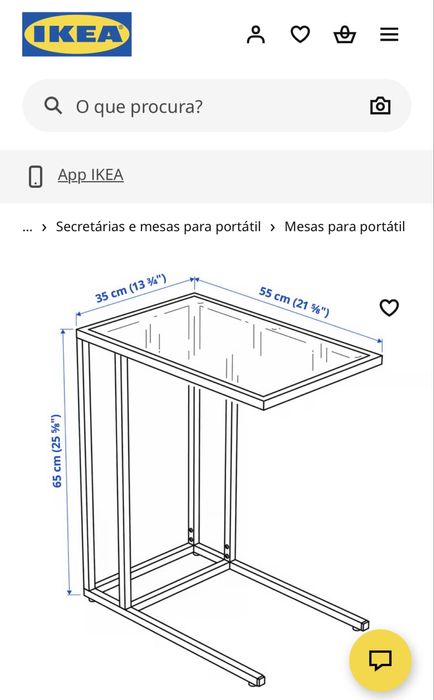 IKEA

O que procura?

App IKEA

... › Secretárias e mesas para portátil › Mesas para portátil

35 cm (13 ¾")
55 cm (21 ⅝")
65 cm (25 ⅝")