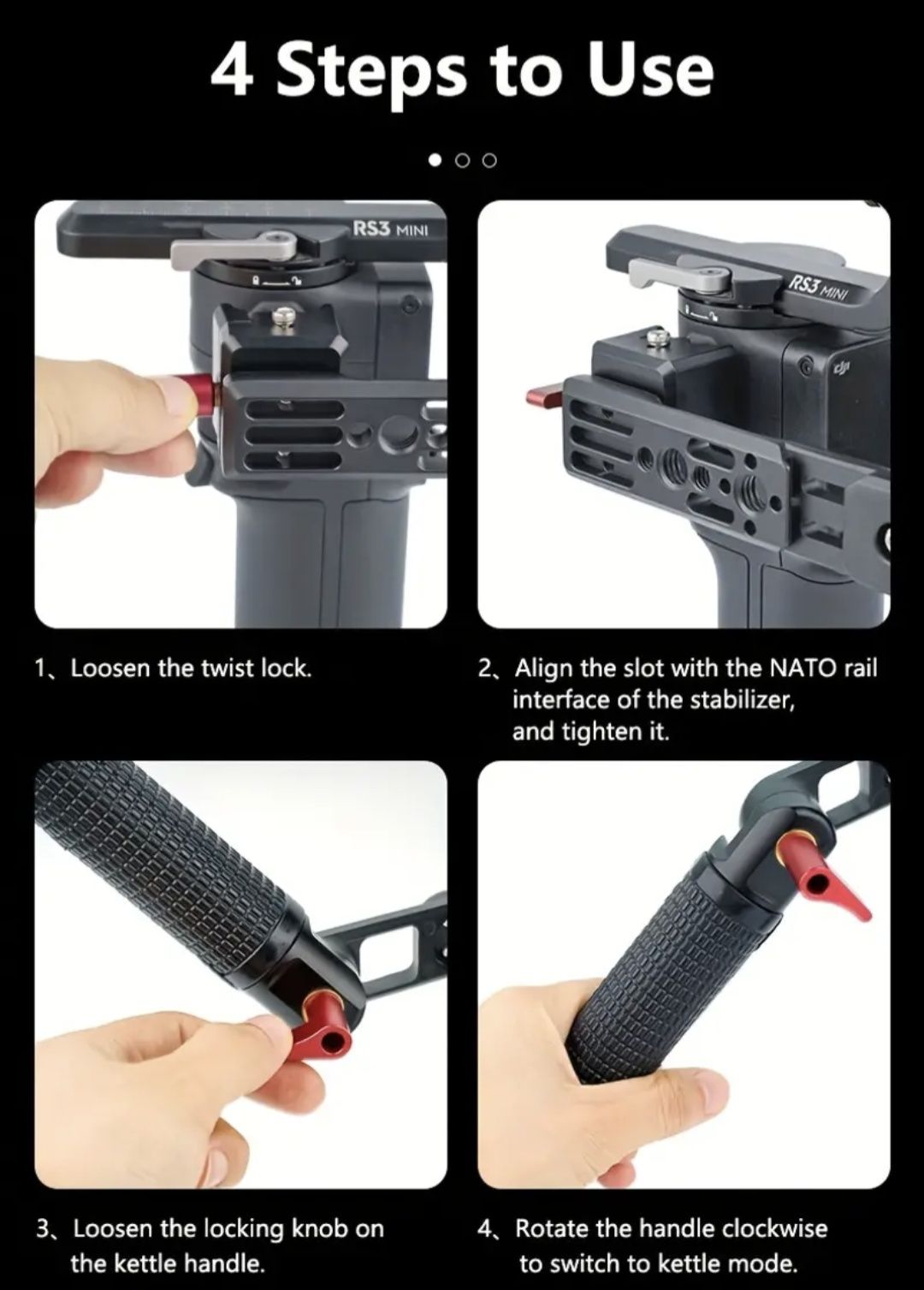 4 Steps to Use

RS3 MINI

RS3 MINI

1、Loosen the twist lock.

2、Align the slot with the NATO rail interface of the stabilizer, and tighten it.

3、Loosen the locking knob on the kettle handle.

4、Rotate the handle clockwise to switch to kettle mode.