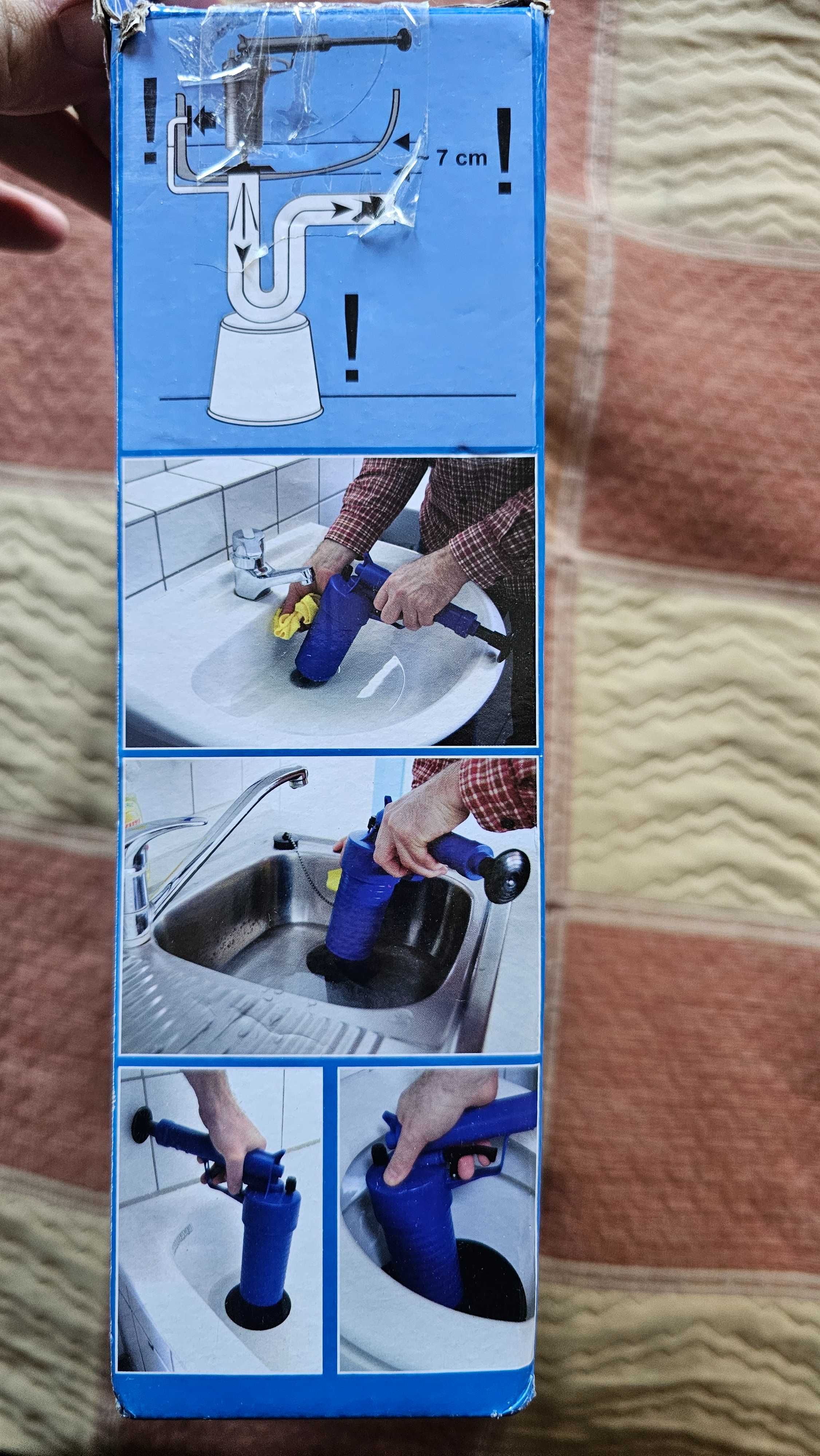 !
~ 7 cm
!
!