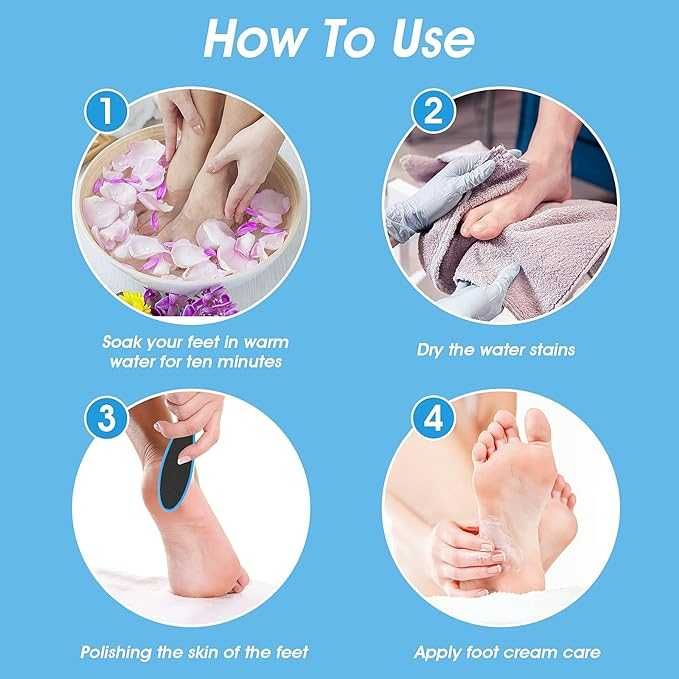 How To Use

1

Soak your feet in warm water for ten minutes

2

Dry the water stains

3

Polishing the skin of the feet

4

Apply foot cream care