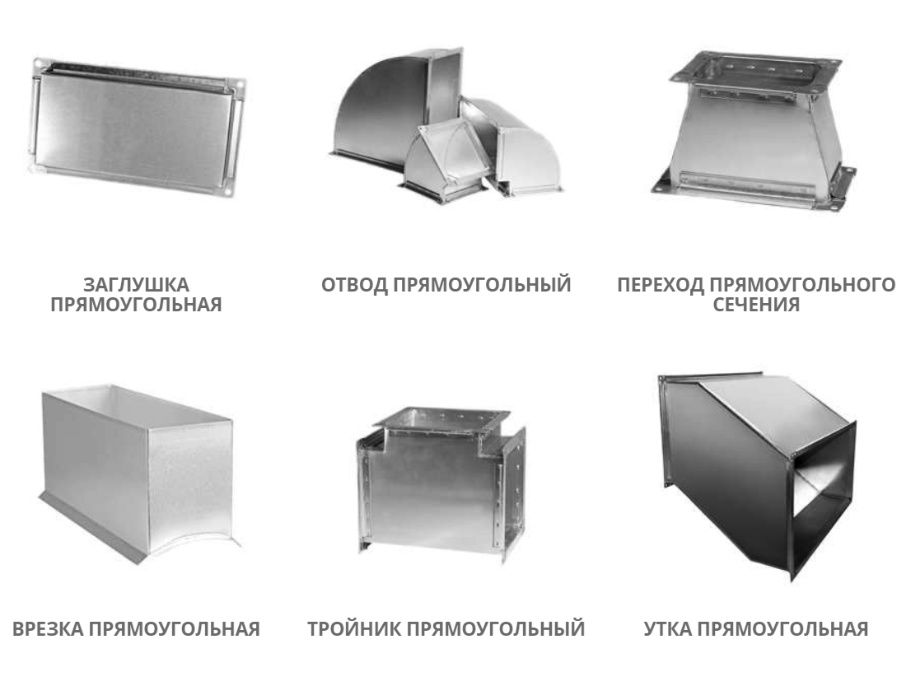 ЗАГЛУШКА ПРЯМОУГОЛЬНАЯ

ОТВОД ПРЯМОУГОЛЬНЫЙ

ПЕРЕХОД ПРЯМОУГОЛЬНОГО СЕЧЕНИЯ

ВРЕЗКА ПРЯМОУГОЛЬНАЯ

ТРОЙНИК ПРЯМОУГОЛЬНЫЙ

УТКА ПРЯМОУГОЛЬНАЯ