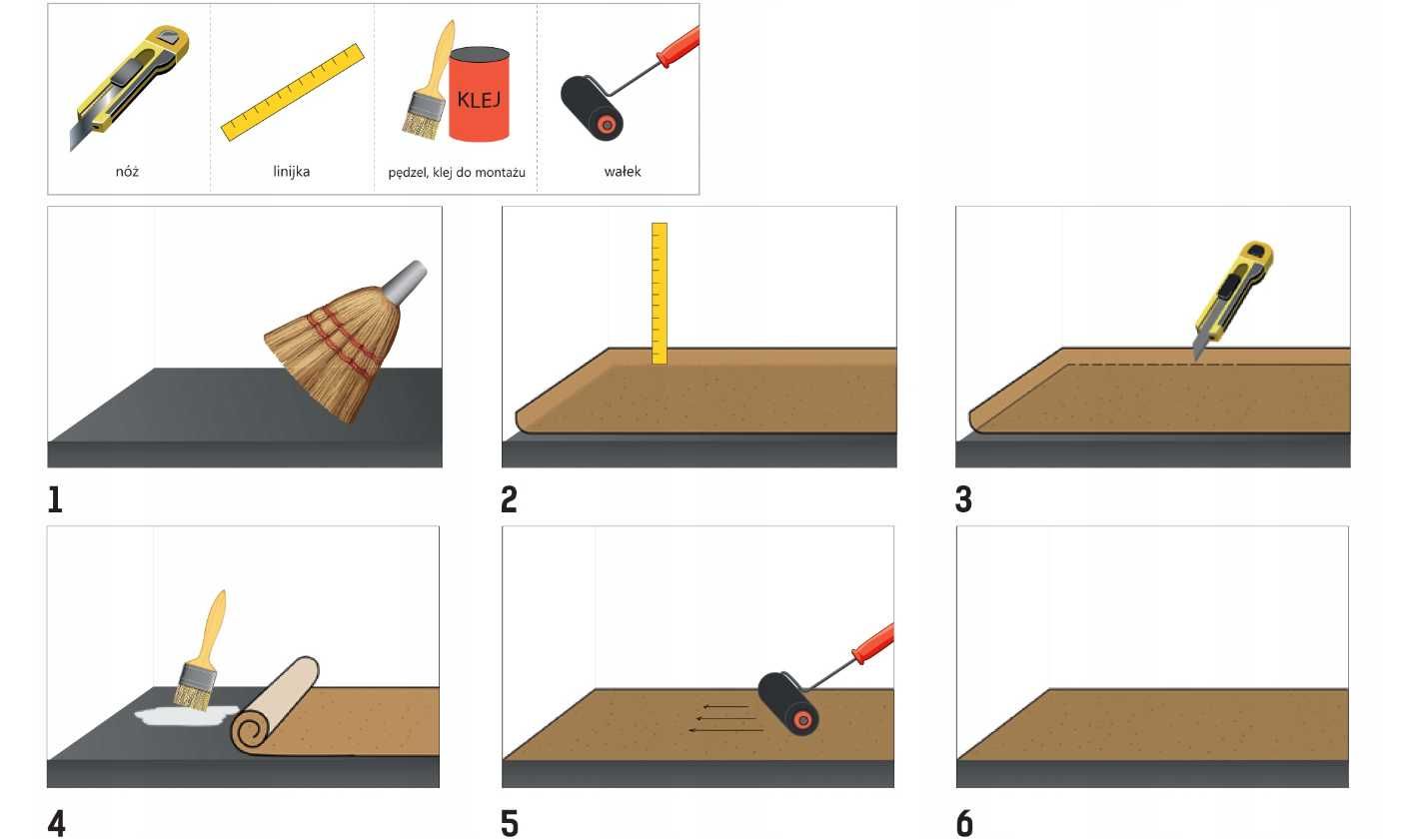 nóż

linijka

KLEJ

pędzel, klej do montażu

wałek

1

2

3

4

5

6