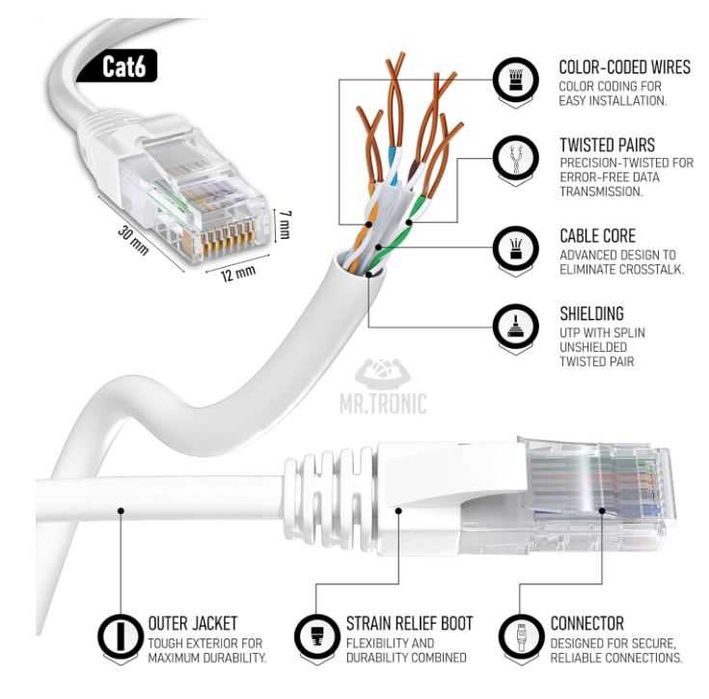 Cat6

30 mm

12 mm

7 mm

COLOR-CODED WIRES
COLOR CODING FOR EASY INSTALLATION.

TWISTED PAIRS
PRECISION-TWISTED FOR ERROR-FREE DATA TRANSMISSION.

CABLE CORE
ADVANCED DESIGN TO ELIMINATE CROSSTALK.

SHIELDING
UTP WITH SPLIN UNSHIELDED TWISTED PAIR

MR.TRONIC

OUTER JACKET
TOUGH EXTERIOR FOR MAXIMUM DURABILITY.

STRAIN RELIEF BOOT
FLEXIBILITY AND DURABILITY COMBINED

CONNECTOR
DESIGNED FOR SECURE, RELIABLE CONNECTIONS.