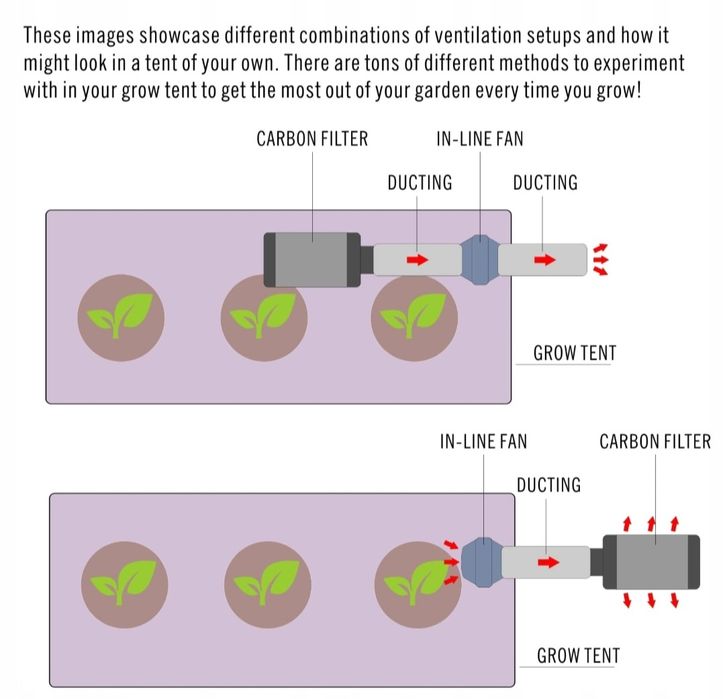 These images showcase different combinations of ventilation setups and how it might look in a tent of your own. There are tons of different methods to experiment with in your grow tent to get the most out of your garden every time you grow!

CARBON FILTER
IN-LINE FAN
DUCTING
DUCTING
GROW TENT

IN-LINE FAN
CARBON FILTER
DUCTING
GROW TENT