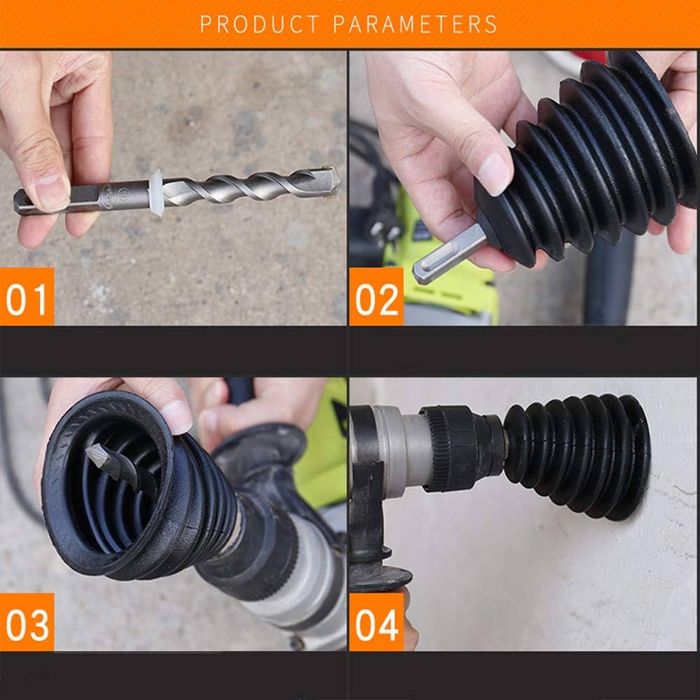 PRODUCT PARAMETERS

01

02

03

04