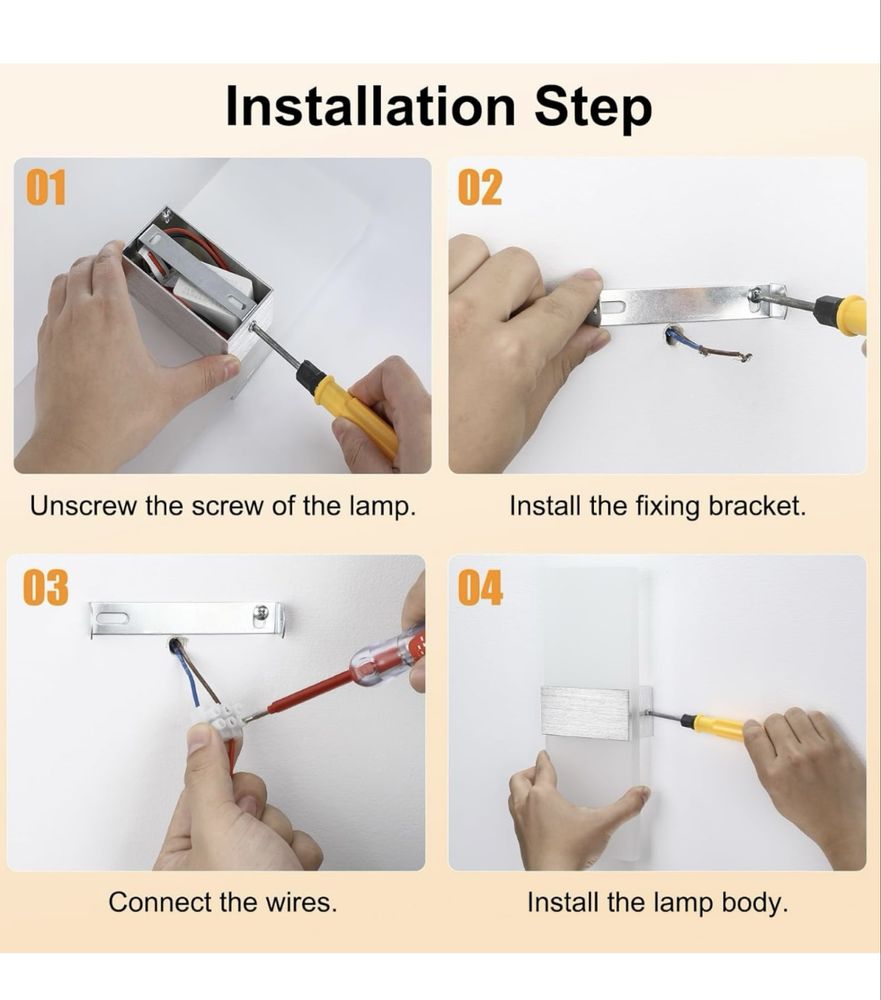 Installation Step

01

Unscrew the screw of the lamp.

02

Install the fixing bracket.

03

Connect the wires.

04

Install the lamp body.