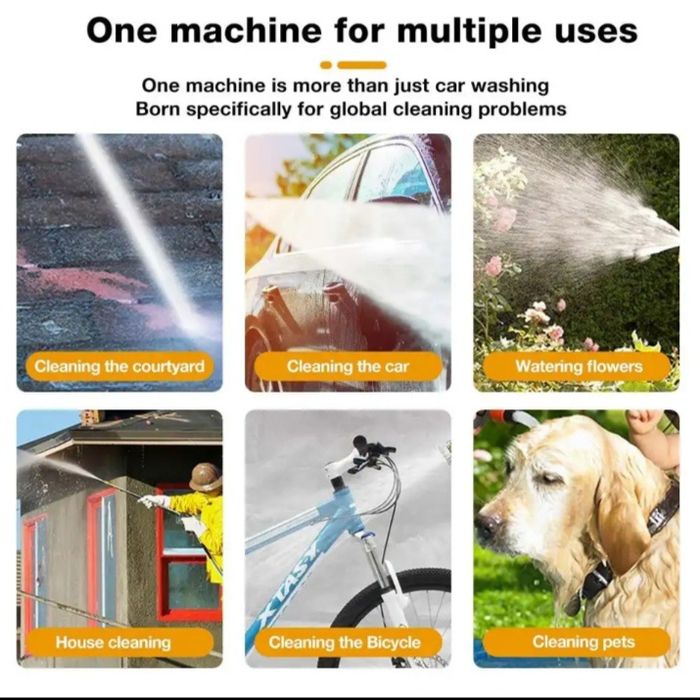 One machine for multiple uses

One machine is more than just car washing
Born specifically for global cleaning problems

Cleaning the courtyard

Cleaning the car

Watering flowers

House cleaning

XTASY

Cleaning the Bicycle

Cleaning pets