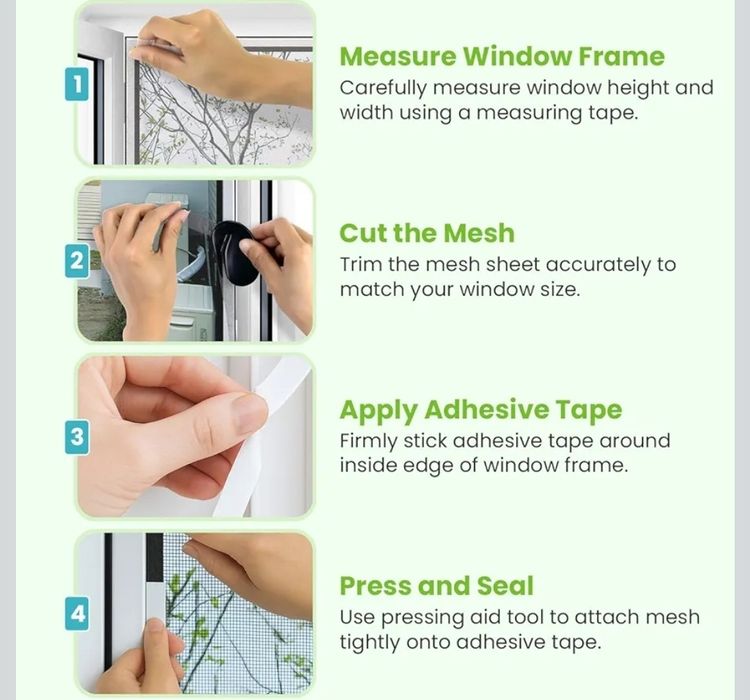 1

Measure Window Frame
Carefully measure window height and width using a measuring tape.

2

Cut the Mesh
Trim the mesh sheet accurately to match your window size.

3

Apply Adhesive Tape
Firmly stick adhesive tape around inside edge of window frame.

4

Press and Seal
Use pressing aid tool to attach mesh tightly onto adhesive tape.