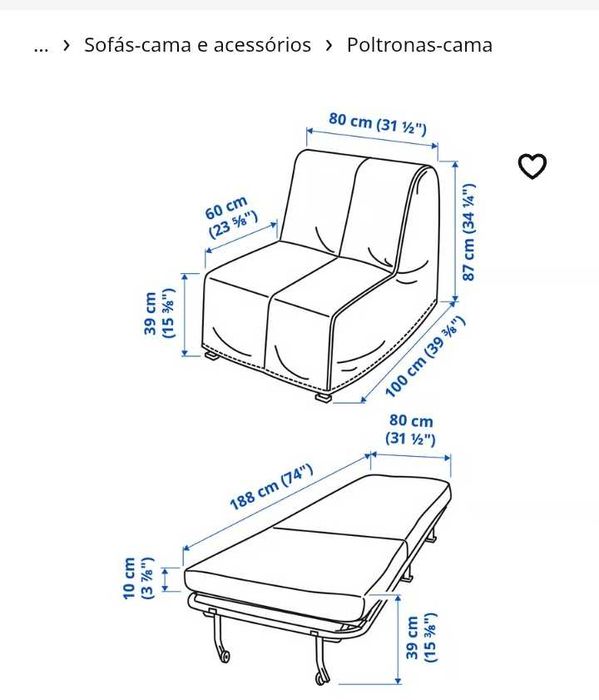 ... › Sofás-cama e acessórios › Poltronas-cama

80 cm (31 ½")

60 cm (23 ⅝")

87 cm (34 ¼")

39 cm (15 ⅜")

100 cm (39 ⅜")

80 cm (31 ½")

188 cm (74")

10 cm (3 ⅞")

39 cm (15 ⅜")