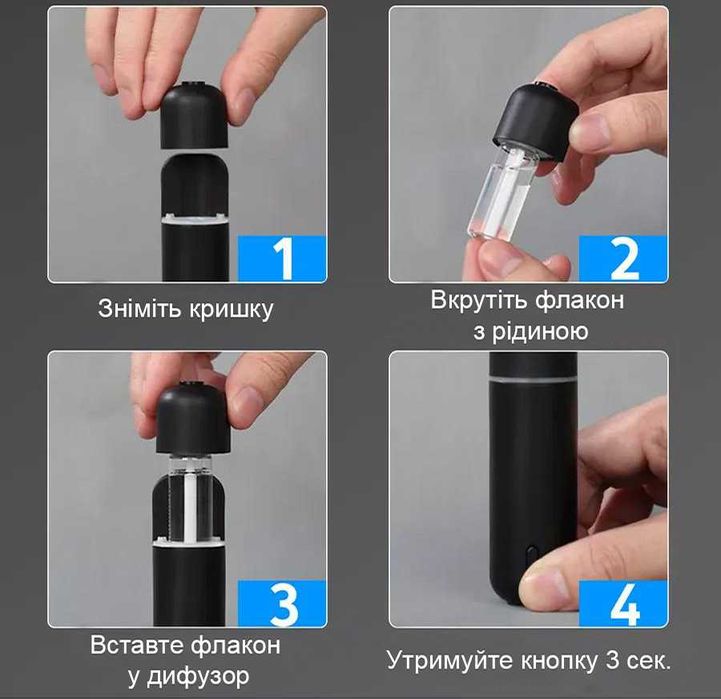 1

Зніміть кришку

2

Вкрутіть флакон з рідиною

3

Вставте флакон у дифузор

4

Утримуйте кнопку 3 сек.