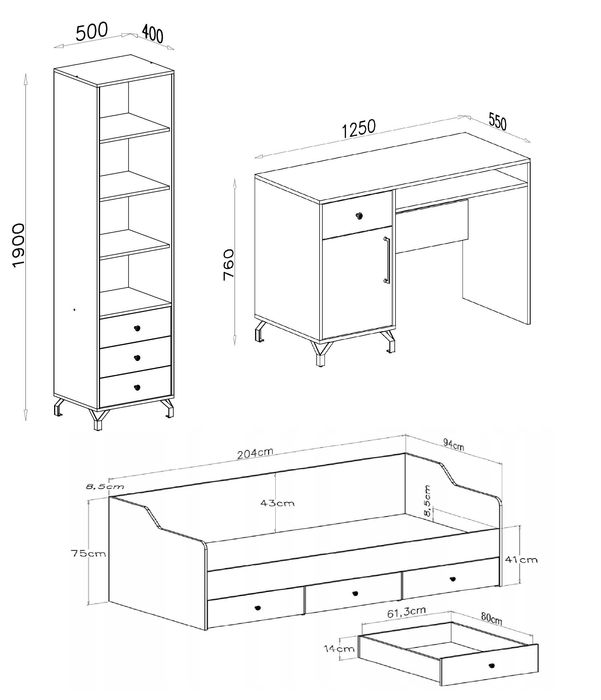 500
400
1900
1250
550
760
204cm
94cm
8,5cm
43cm
8,5cm
75cm
41cm
61,3cm
80cm
14cm